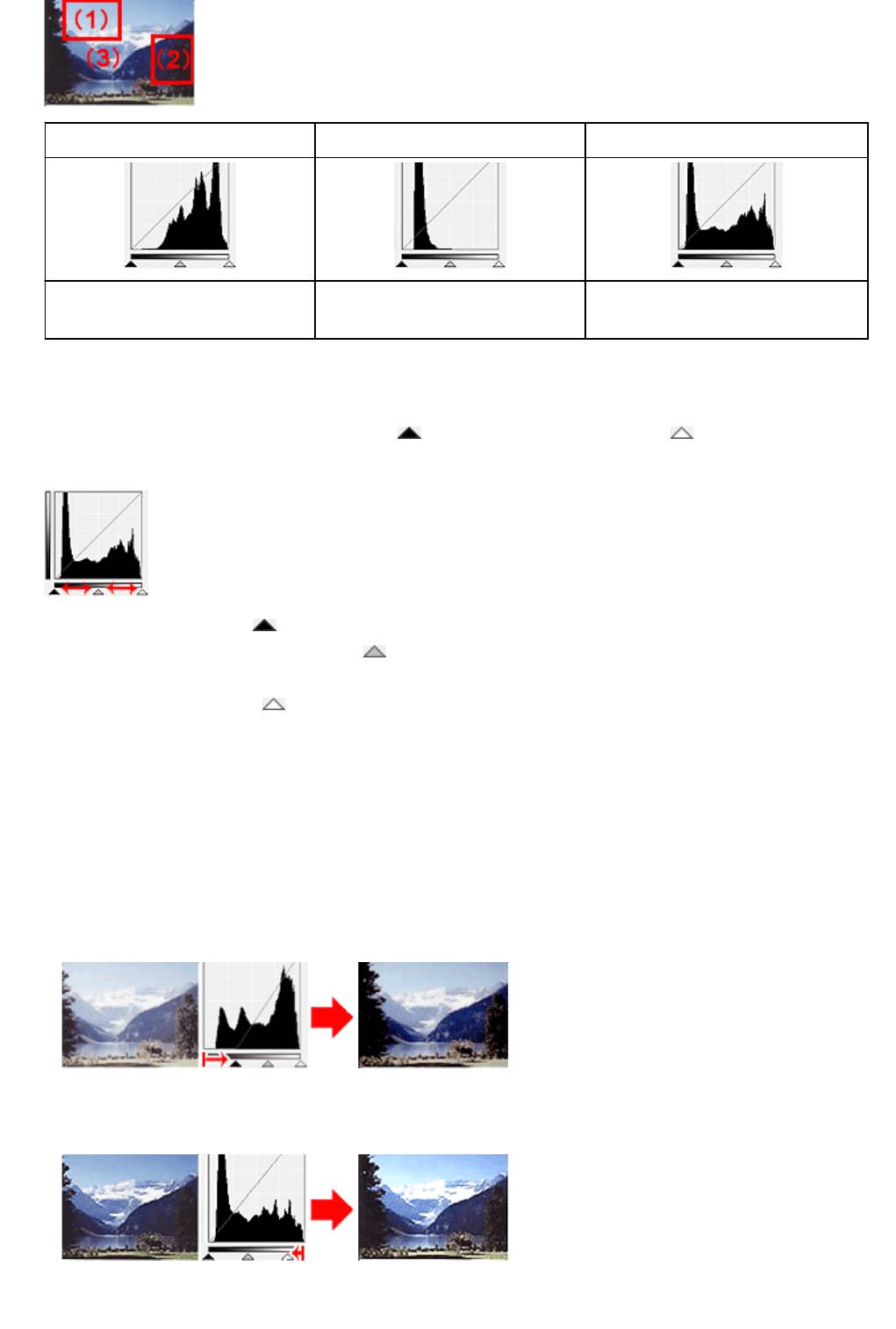 (1)
(3)
(2)