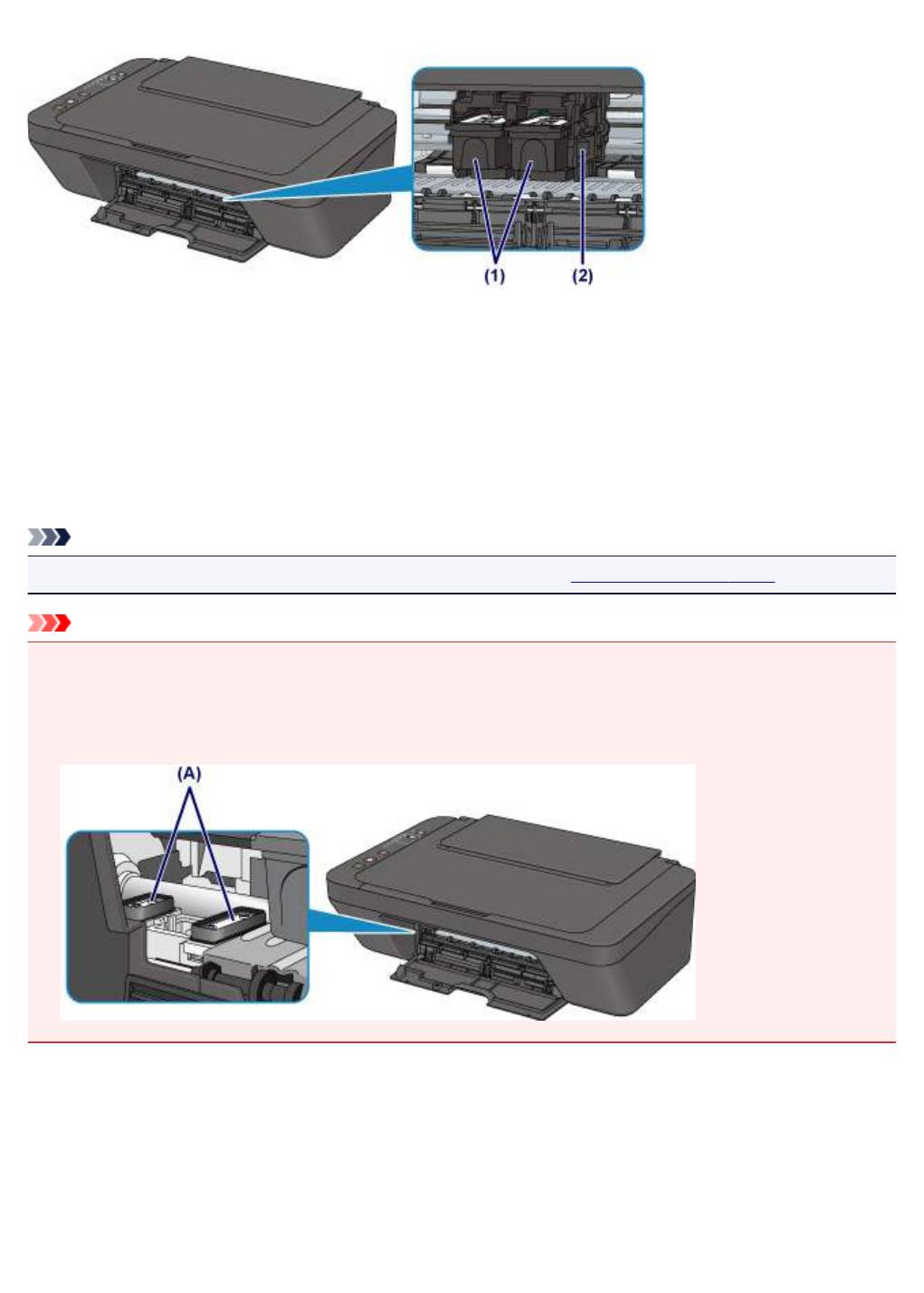 (1)

(2)

(A)