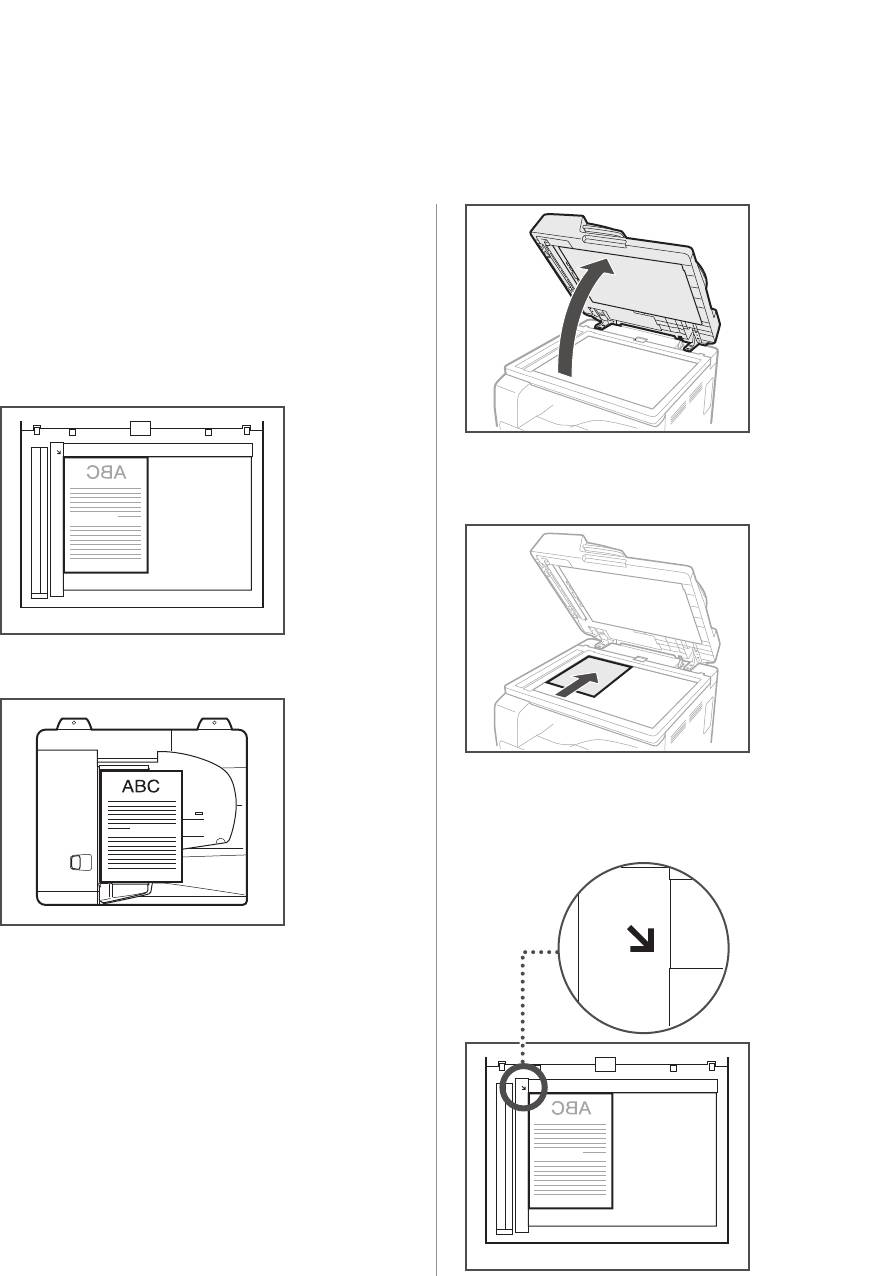 ABC

ABC

ABC