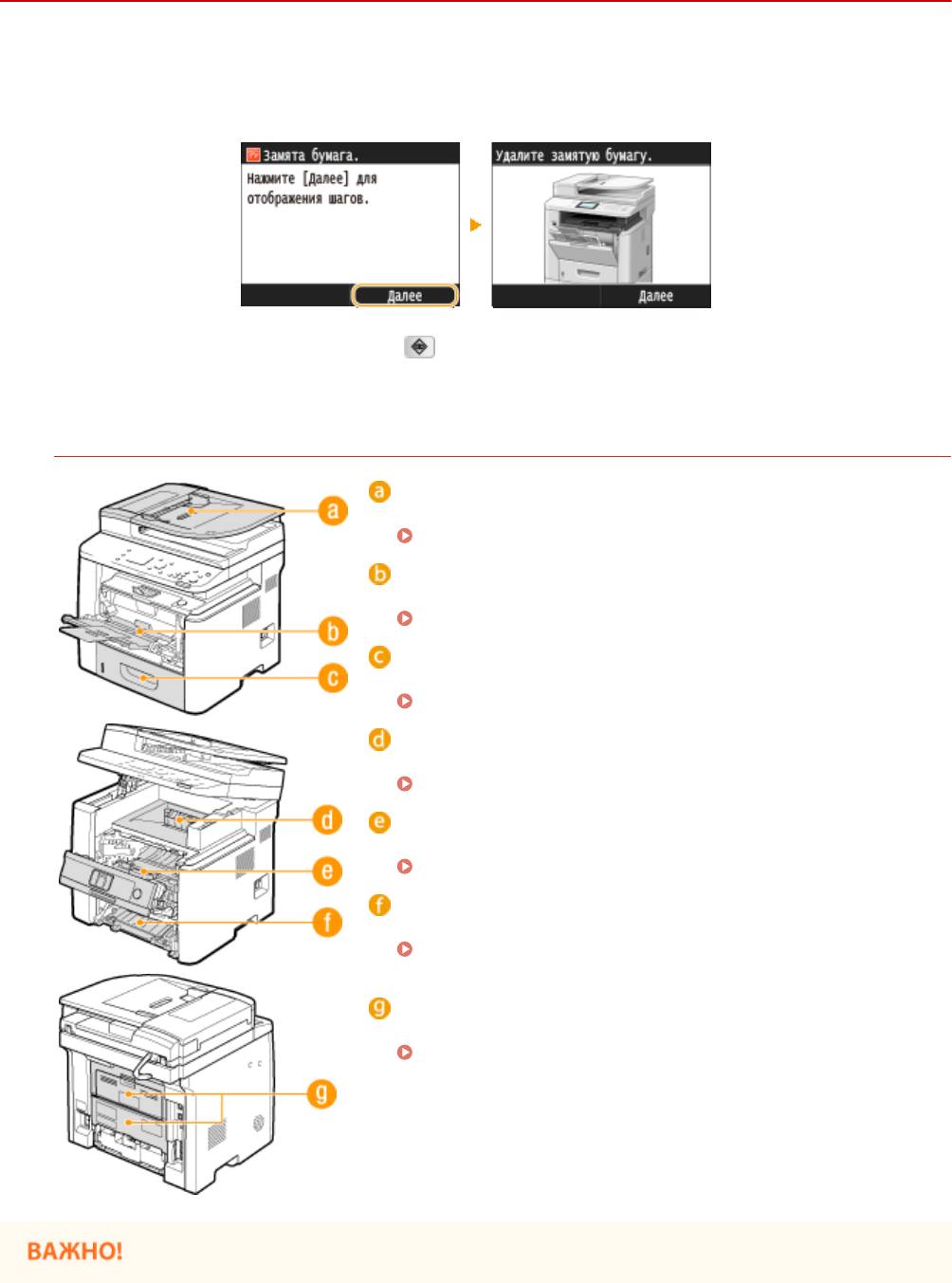 Замята бумага.
Нажмите [Далее] для отображения шагов.
Далее

Удалите замятую бумагу.
Далее

a
b
c
d
e
f
g

a

b

c

d

e

f

g

ВАЖНО!