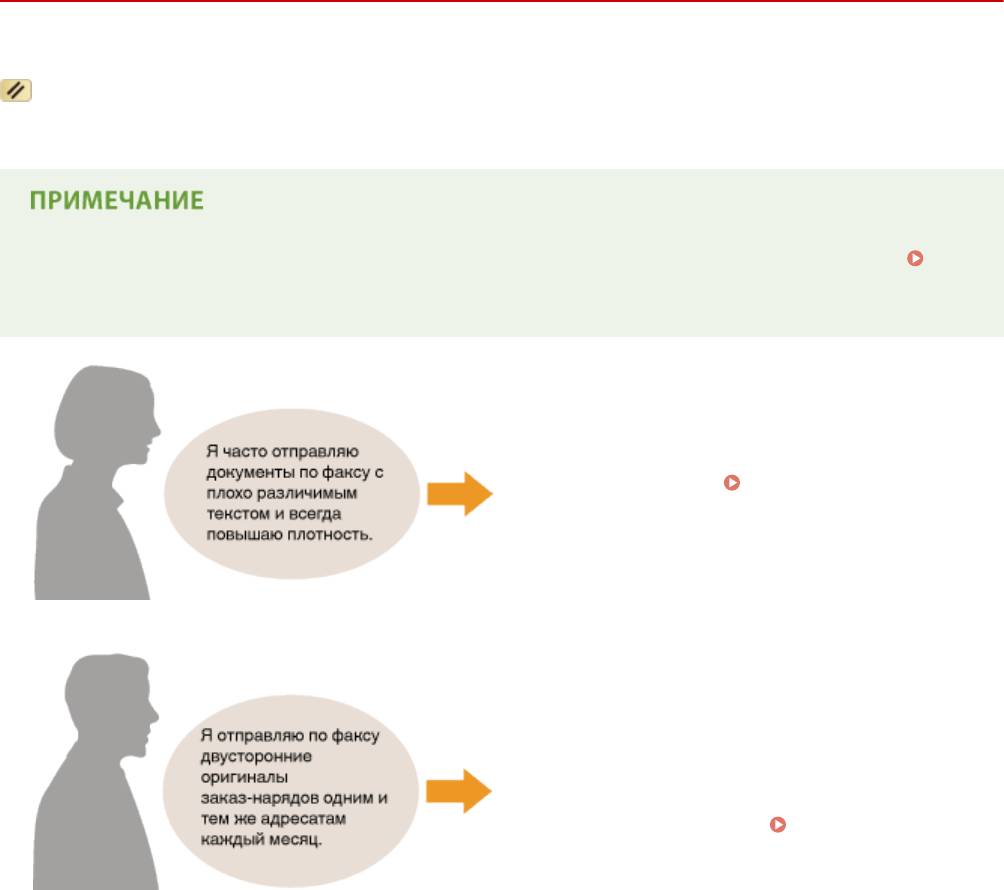 ПРИМЕЧАНИЕ

Я часто отправляю документы по факсу с плохо различимым текстом и всегда повышаю плотность.

Я отправляю по факсу двусторонние оригиналы заказ-нарядов одним и тем же адресатам каждый месяц.