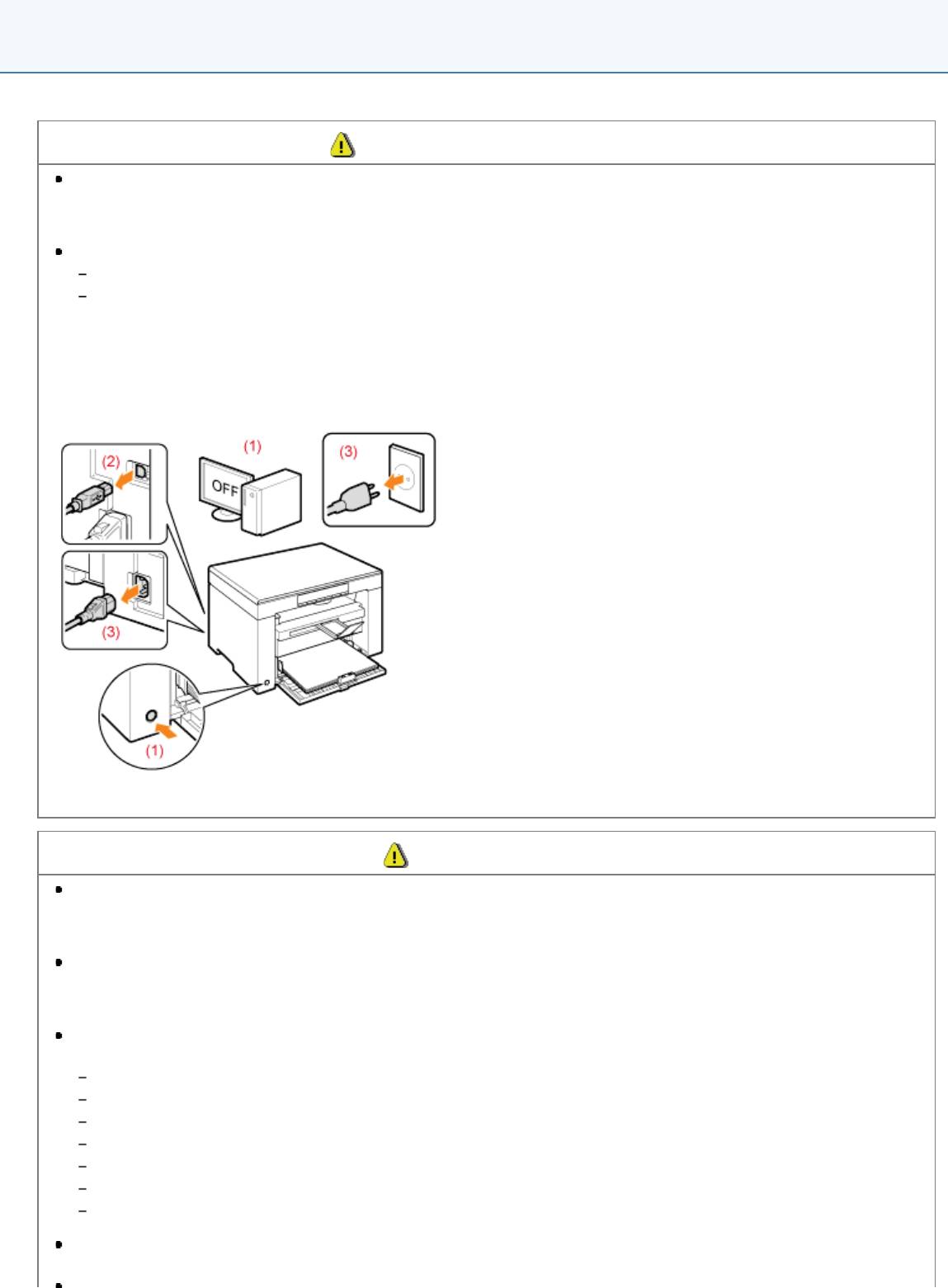 (2)

(1)

OFF

(3)

(3)

(1)