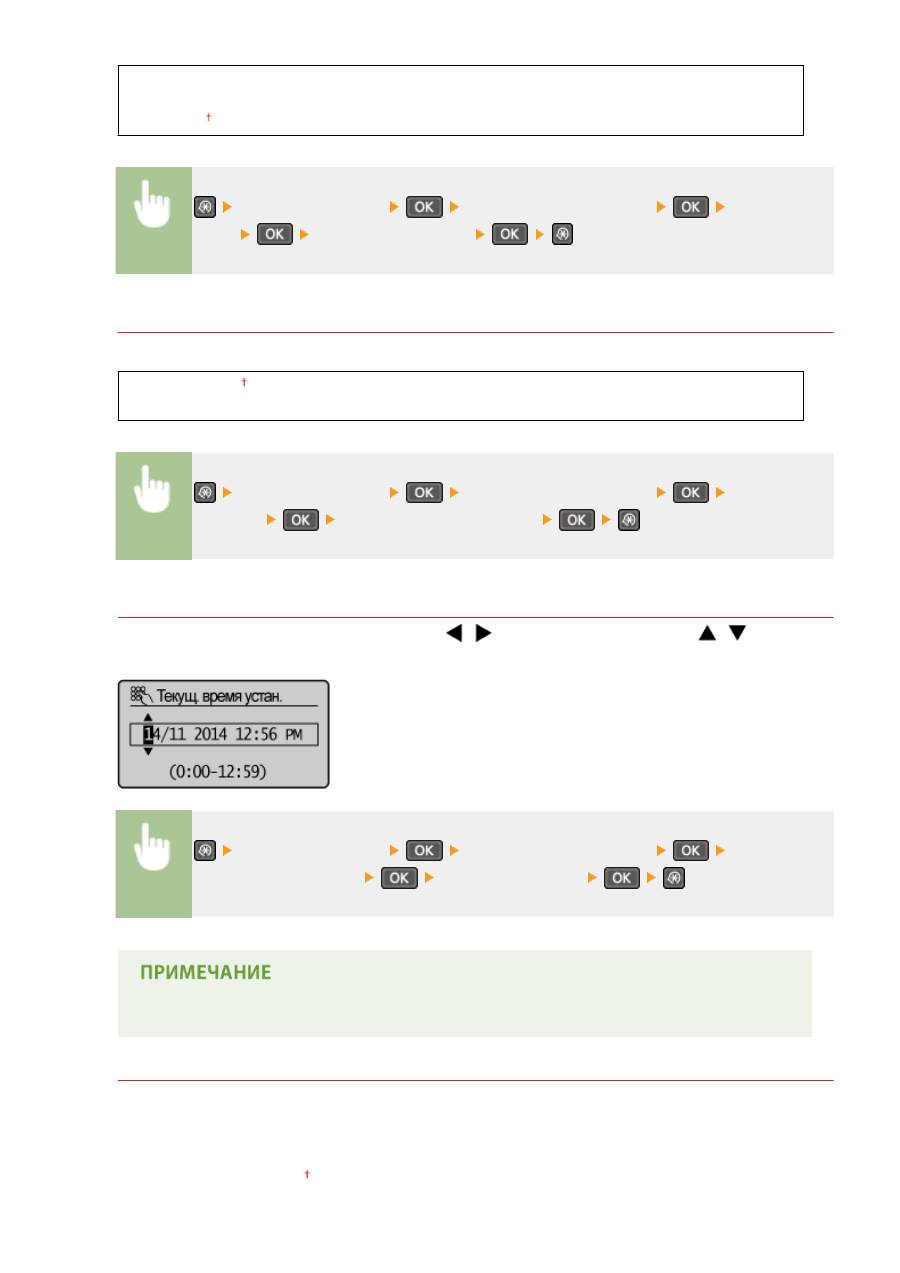 †

OK OK
OK OK

†

OK OK
OK OK

Текущ. время устан.
14/11 2014 12:56 PM
(0:00-12:59)

OK OK
OK OK

ПРИМЕЧАНИЕ

†