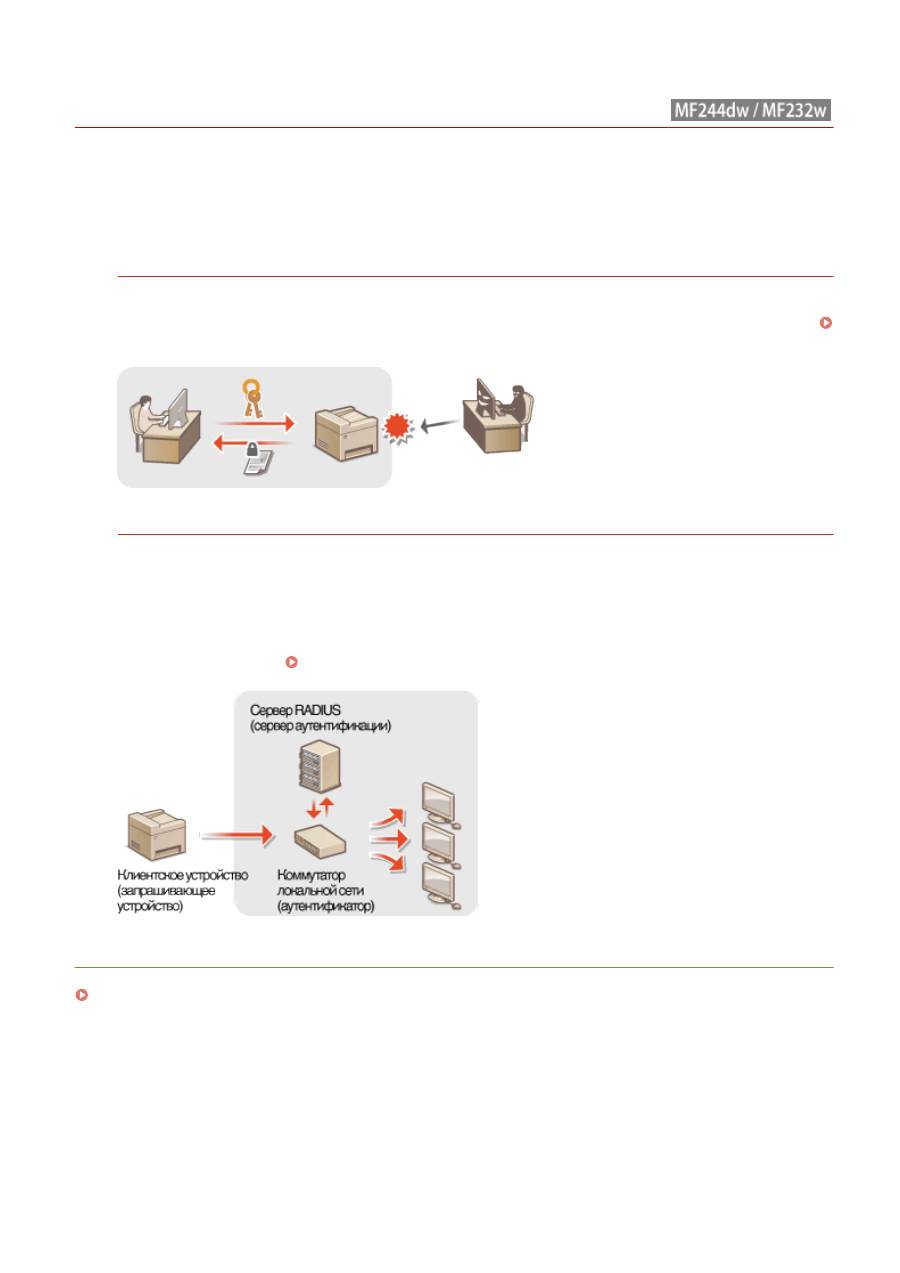 MF244dw / MF232w

Сервер RADIUS (сервер аутентификации)

Клиентское устройство (запрашивающее устройство)

Коммутатор локальной сети (аутентификатор)