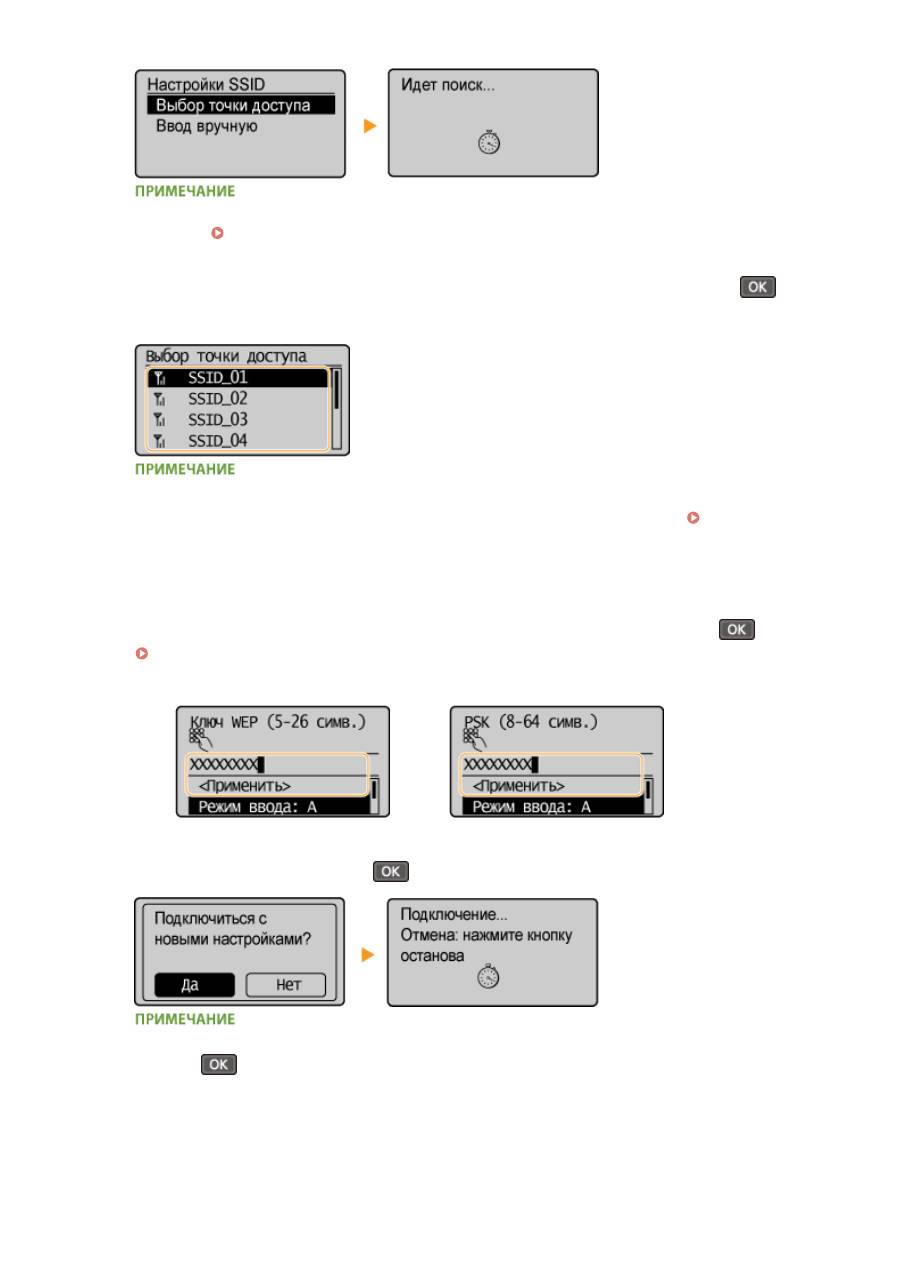 Настройки SSID
Выбор точки доступа
Ввод вручную

Идет поиск...

ПРИМЕЧАНИЕ

OK

Выбор точки доступа
SSID_01
SSID_02
SSID_03
SSID_04

ПРИМЕЧАНИЕ

OK

Ключ WEP (5-26 симв.)
XXXXXXXX
<Применить>
Режим ввода: A

PSK (8-64 симв.)
XXXXXXXX
<Применить>
Режим ввода: A

OK

Подключиться с новыми настройками?
Да
Нет

Подключение...
Отмена: нажмите кнопку останова

ПРИМЕЧАНИЕ

OK