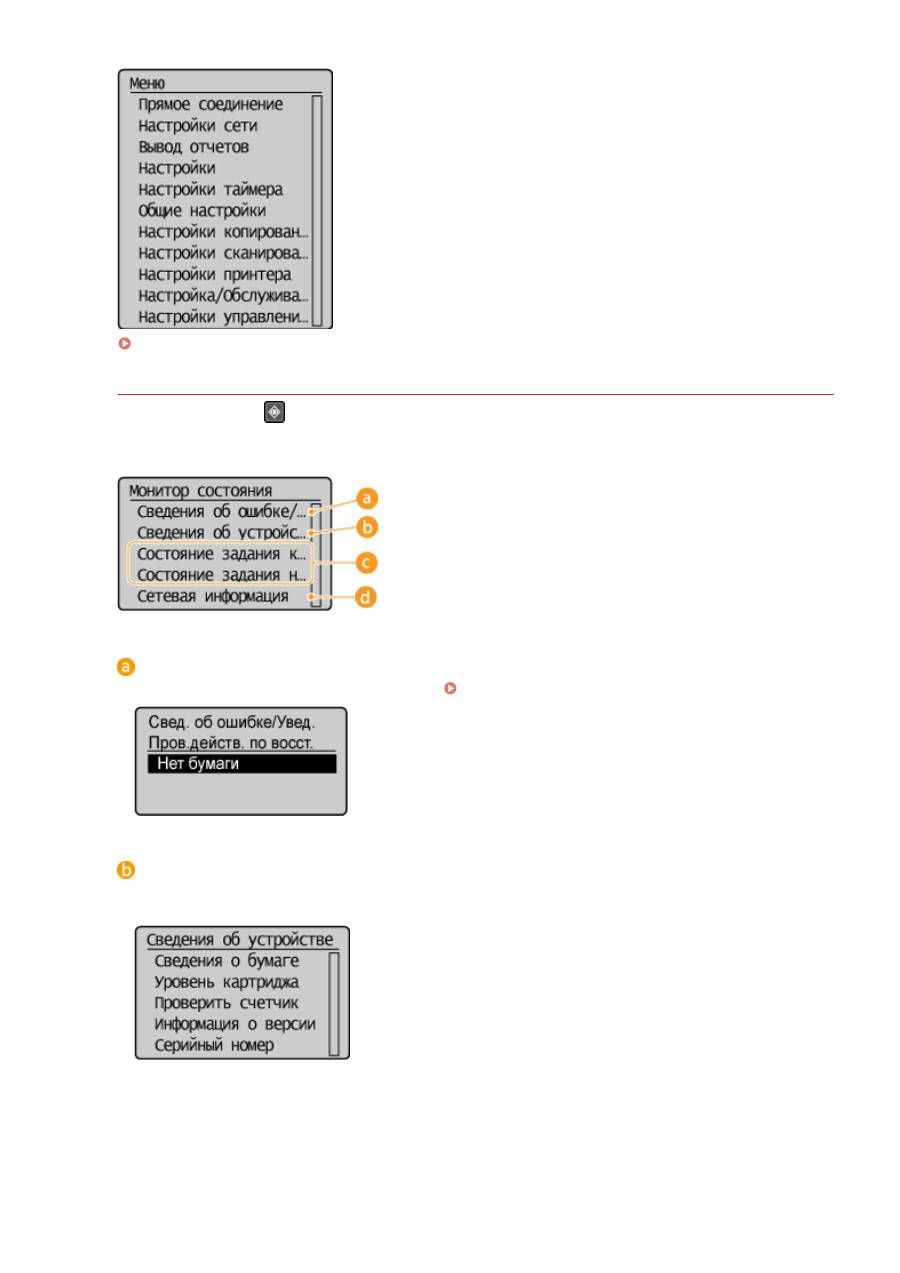 Меню
Прямое соединение
Настройки сети
Вывод отчетов
Настройки
Настройки таймера
Общие настройки
Настройки копирован...
Настройки сканирова...
Настройки принтера
Настройка/Обслужива...
Настройки управлени...

Монитор состояния
Сведения об ошибке/...
Сведения об устройс...
Состояние задания к...
Состояние задания н...
Сетевая информация

a
b
c
d

a

Свед. об ошибке/Увед.
Пров.действ. по восст.
Нет бумаги

b

Сведения об устройстве
Сведения о бумаге
Уровень картриджа
Проверить счетчик
Информация о версии
Серийный номер