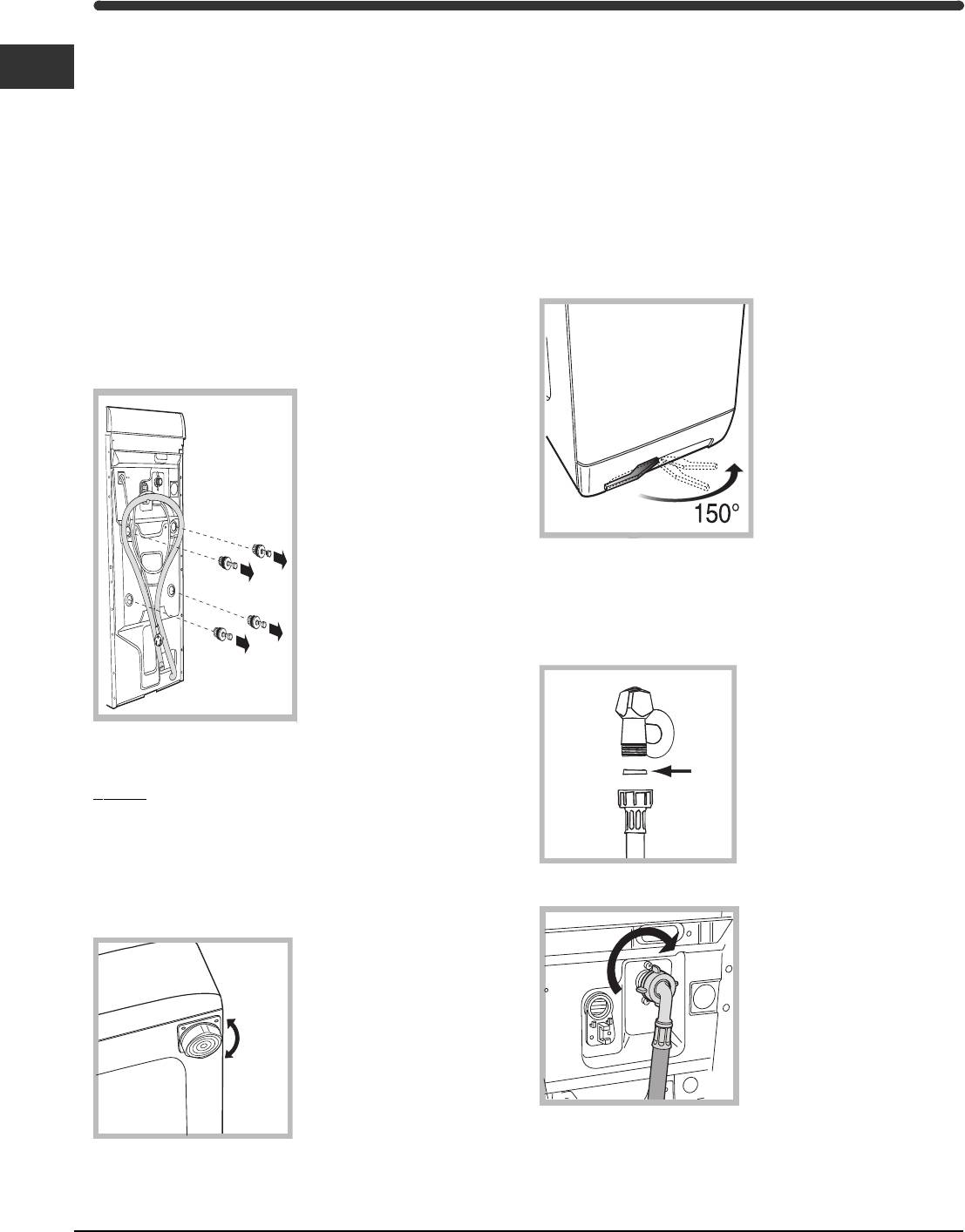 150°