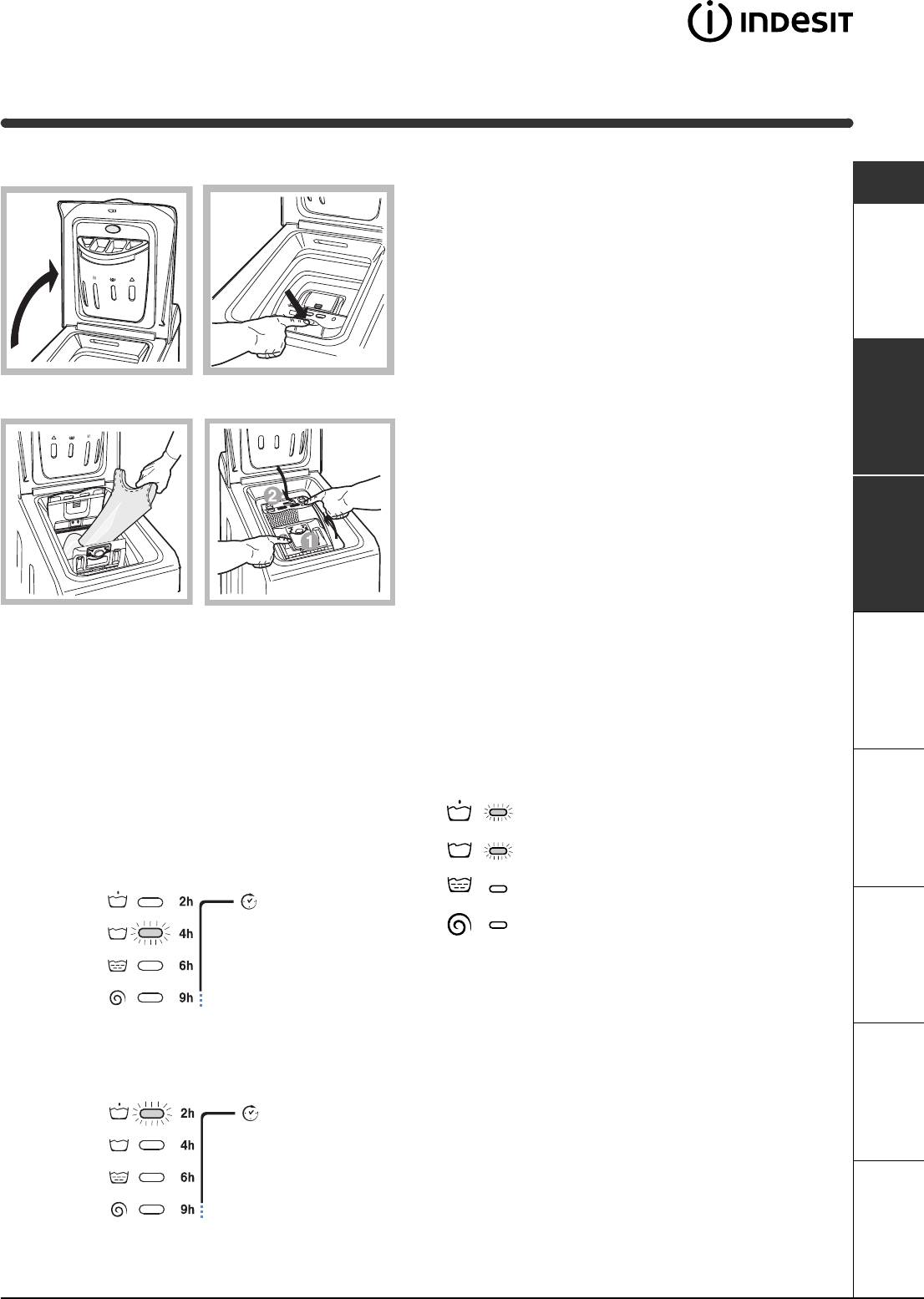 INDESIT

2
1

2h
4h
6h
9h

2h
4h
6h
9h