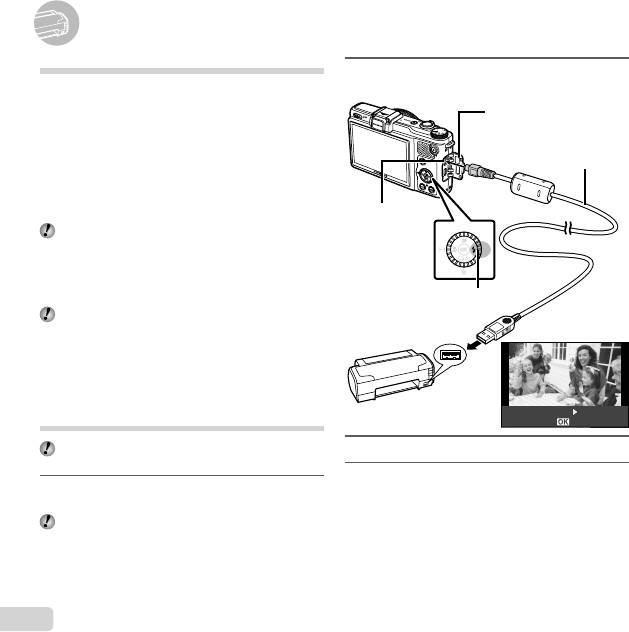 OK