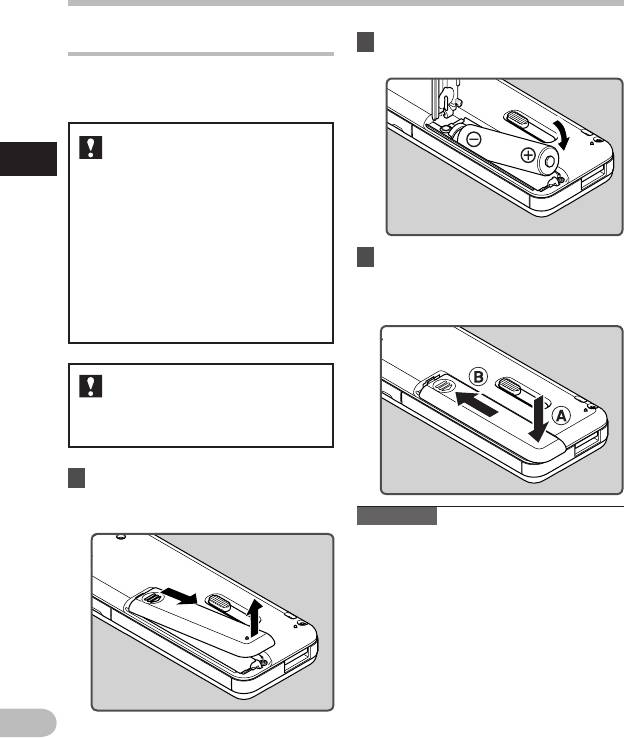 B

A