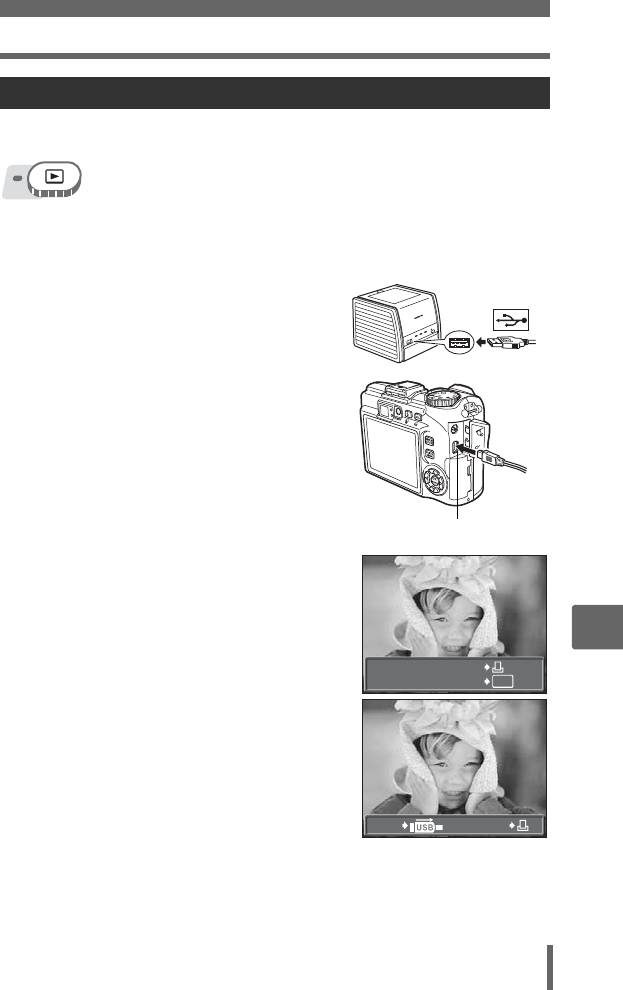 USB