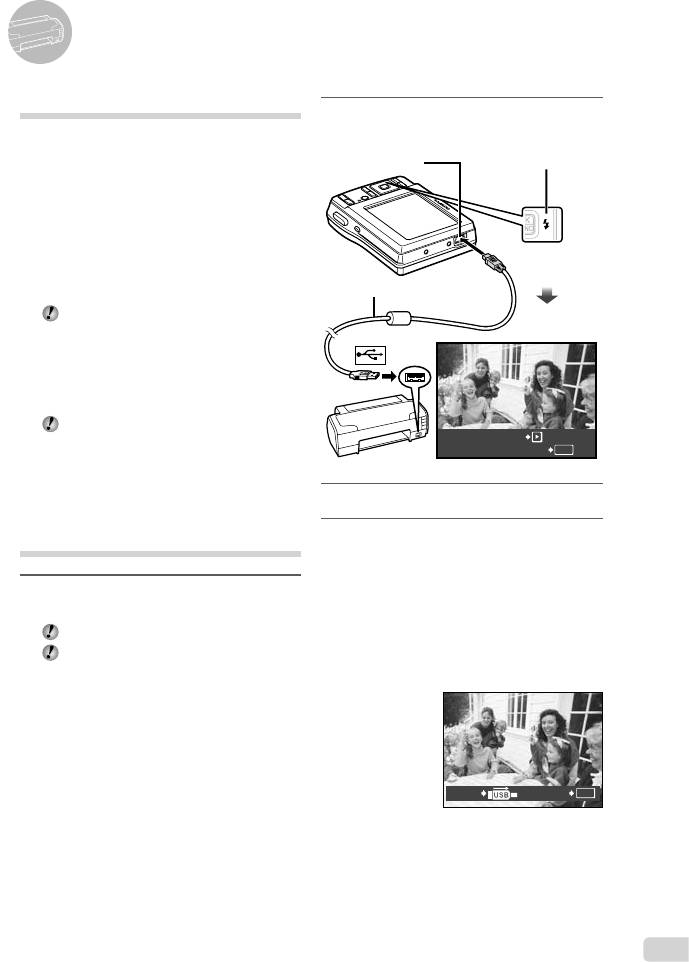 USB