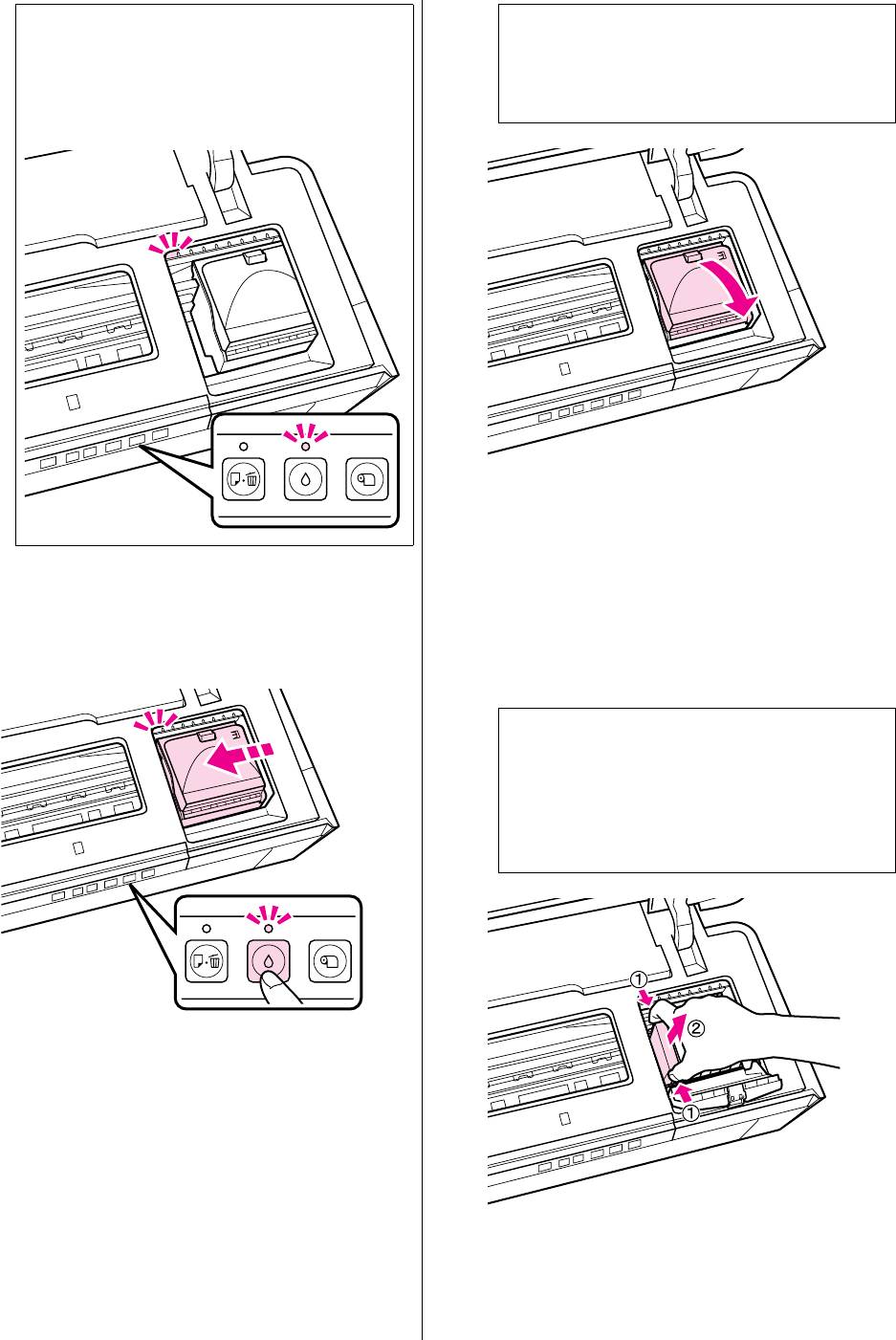 ①
②
①