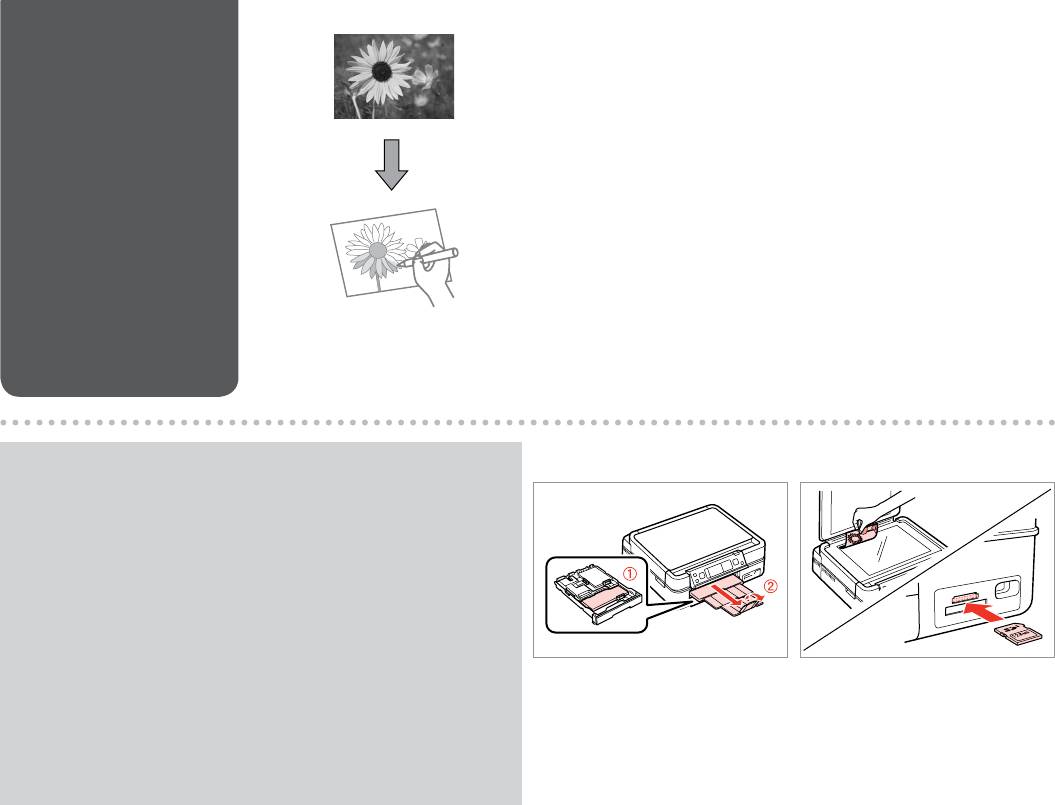 ①

②