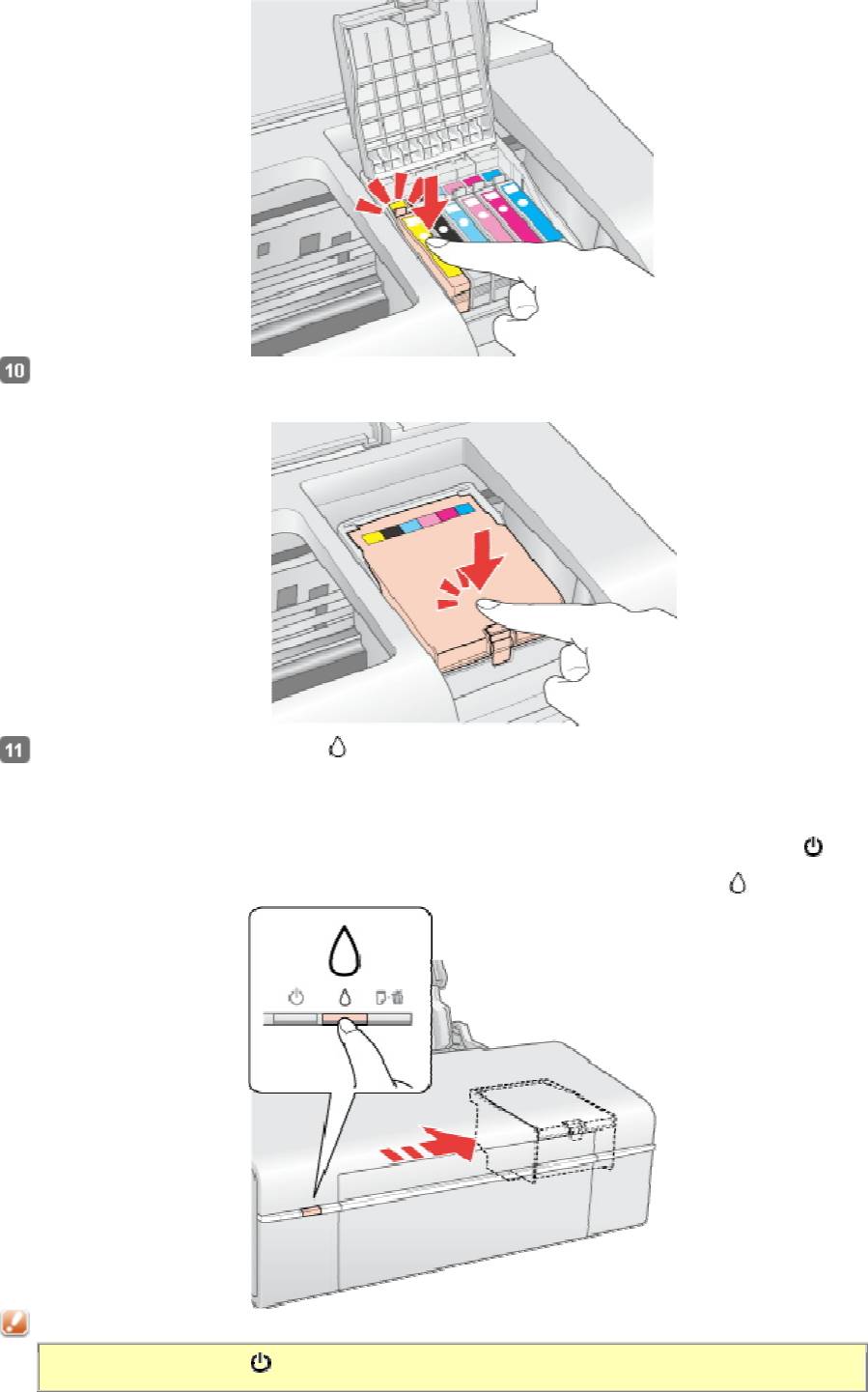 10

11