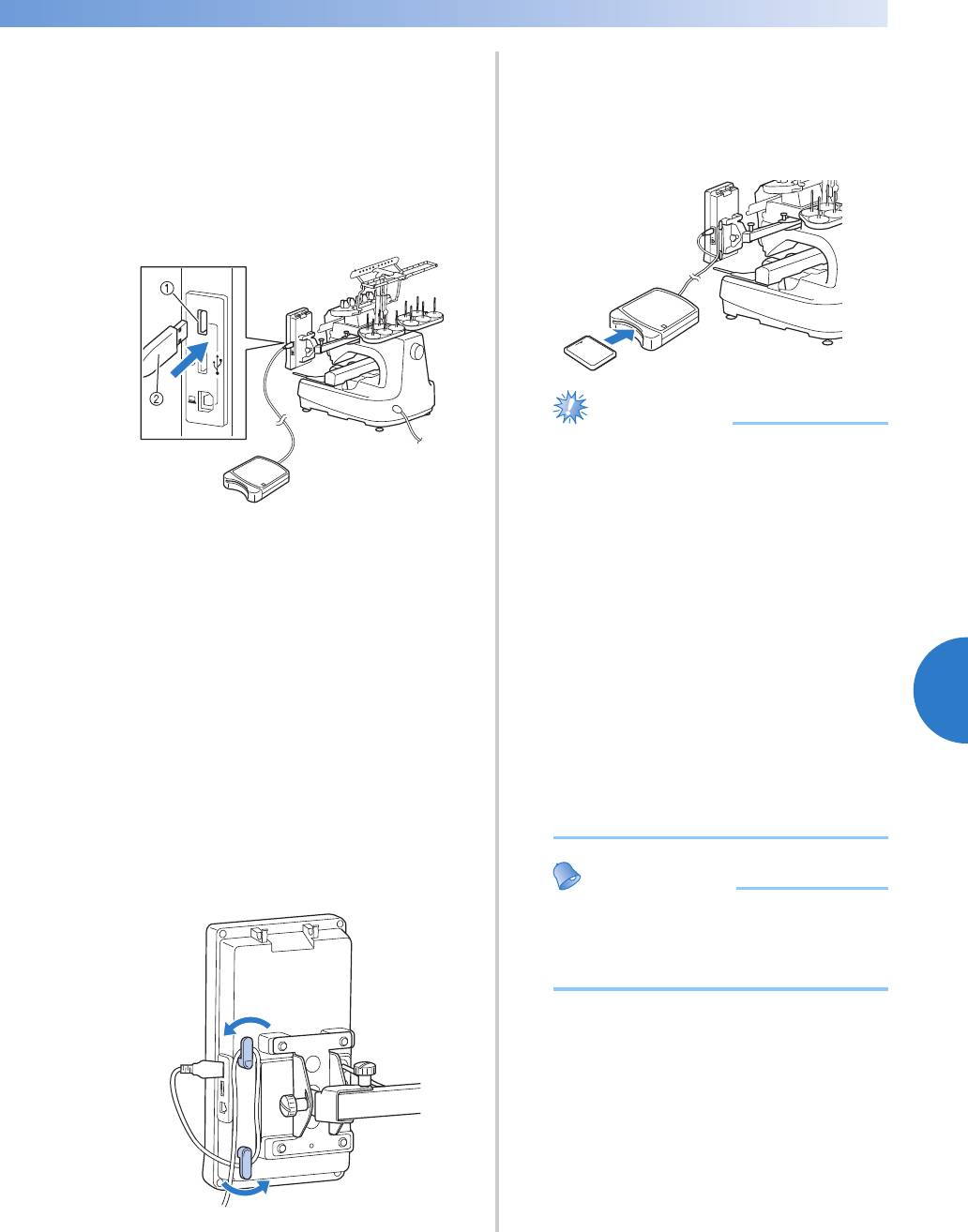 ①

②