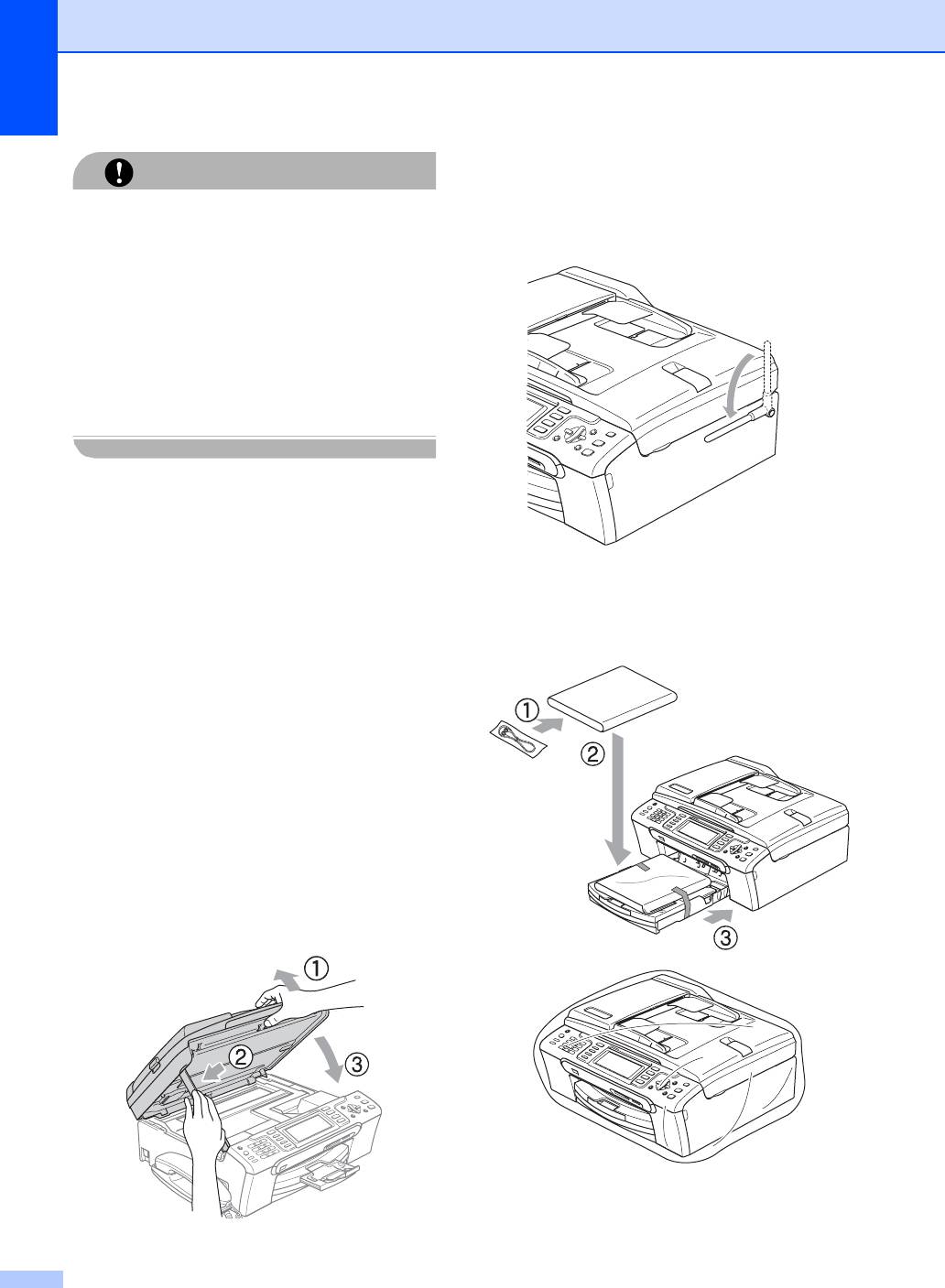 ①
②
③
①
②
③