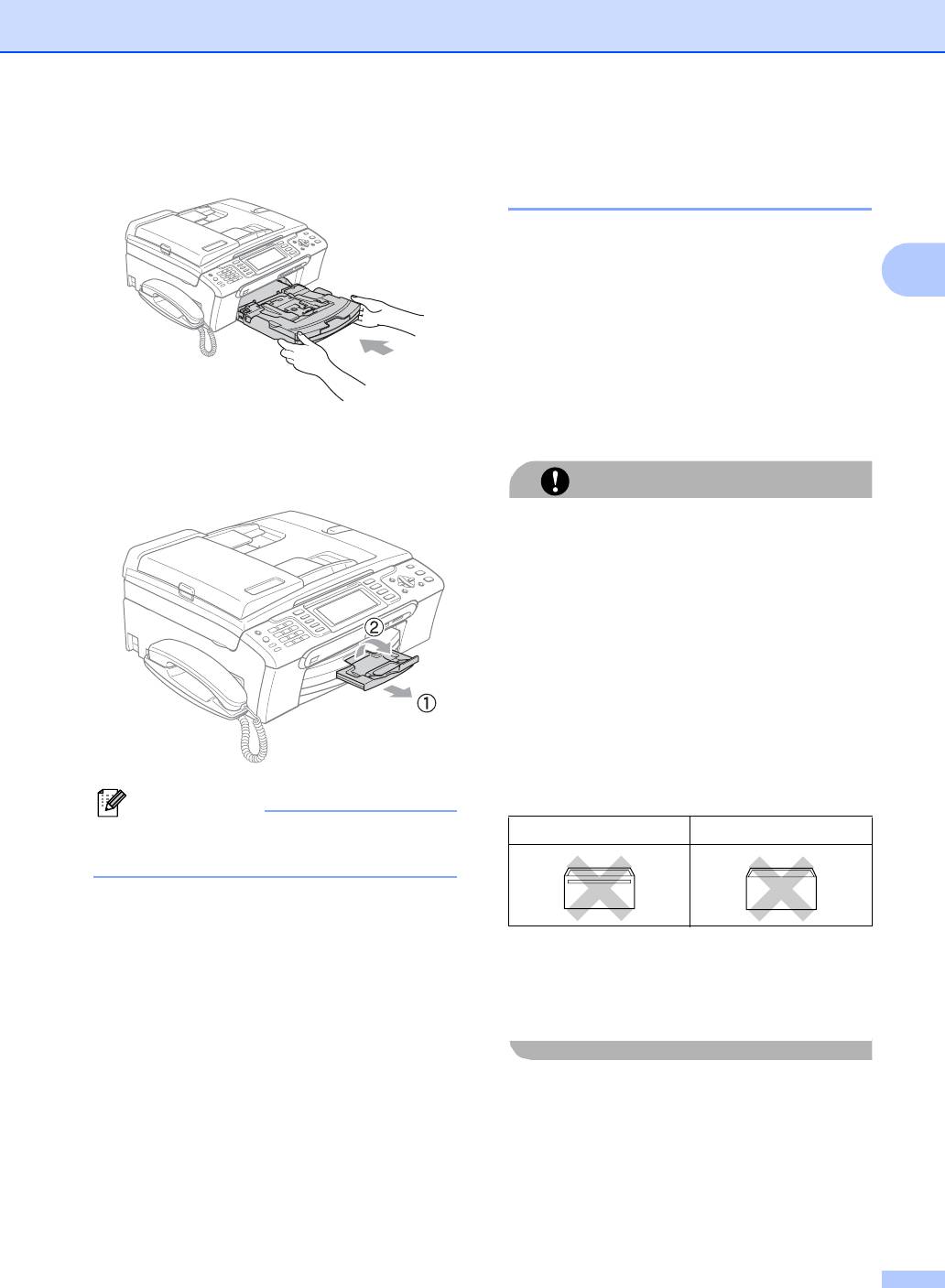 ②

①