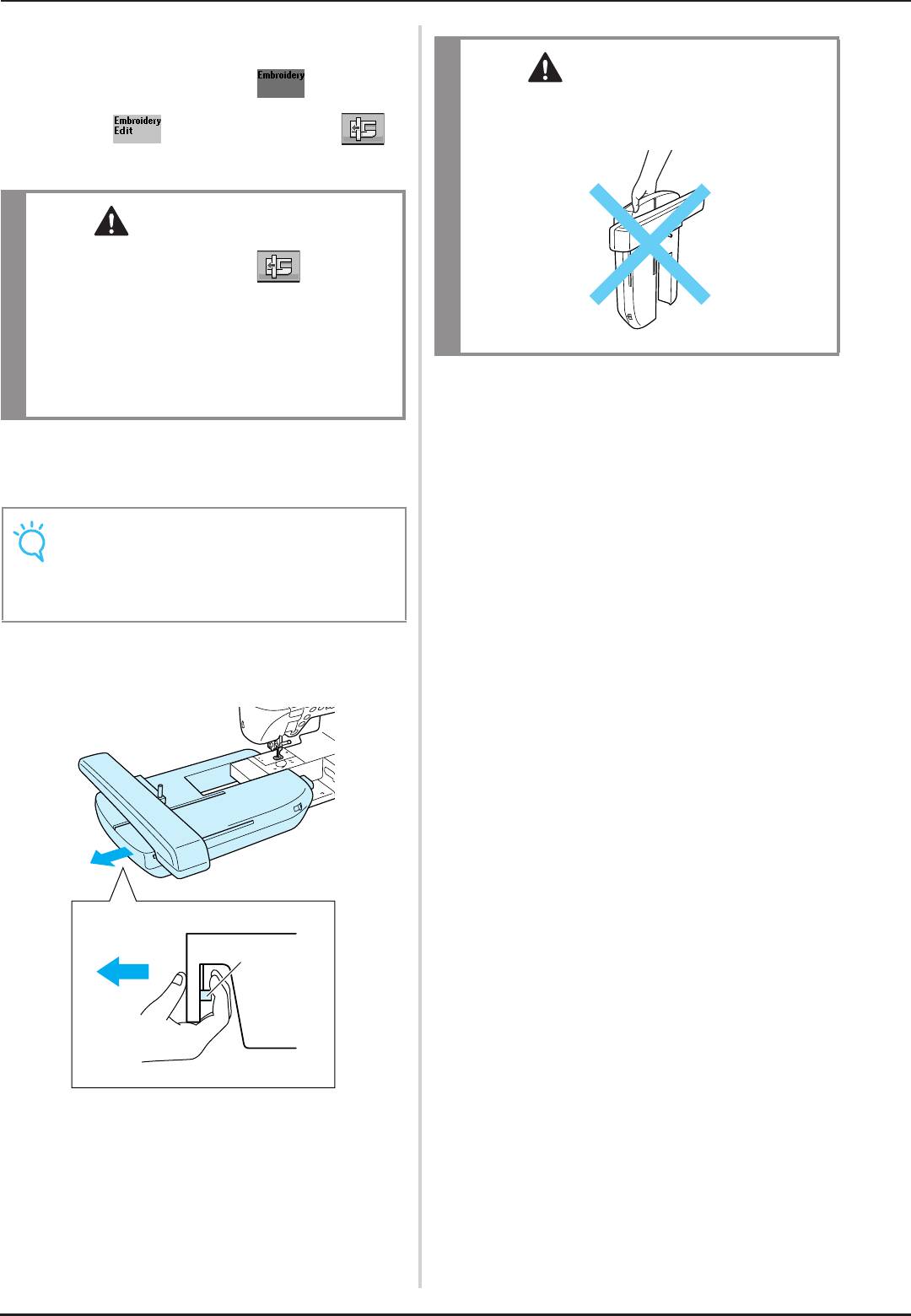 Embroidery

Embroidery Edit