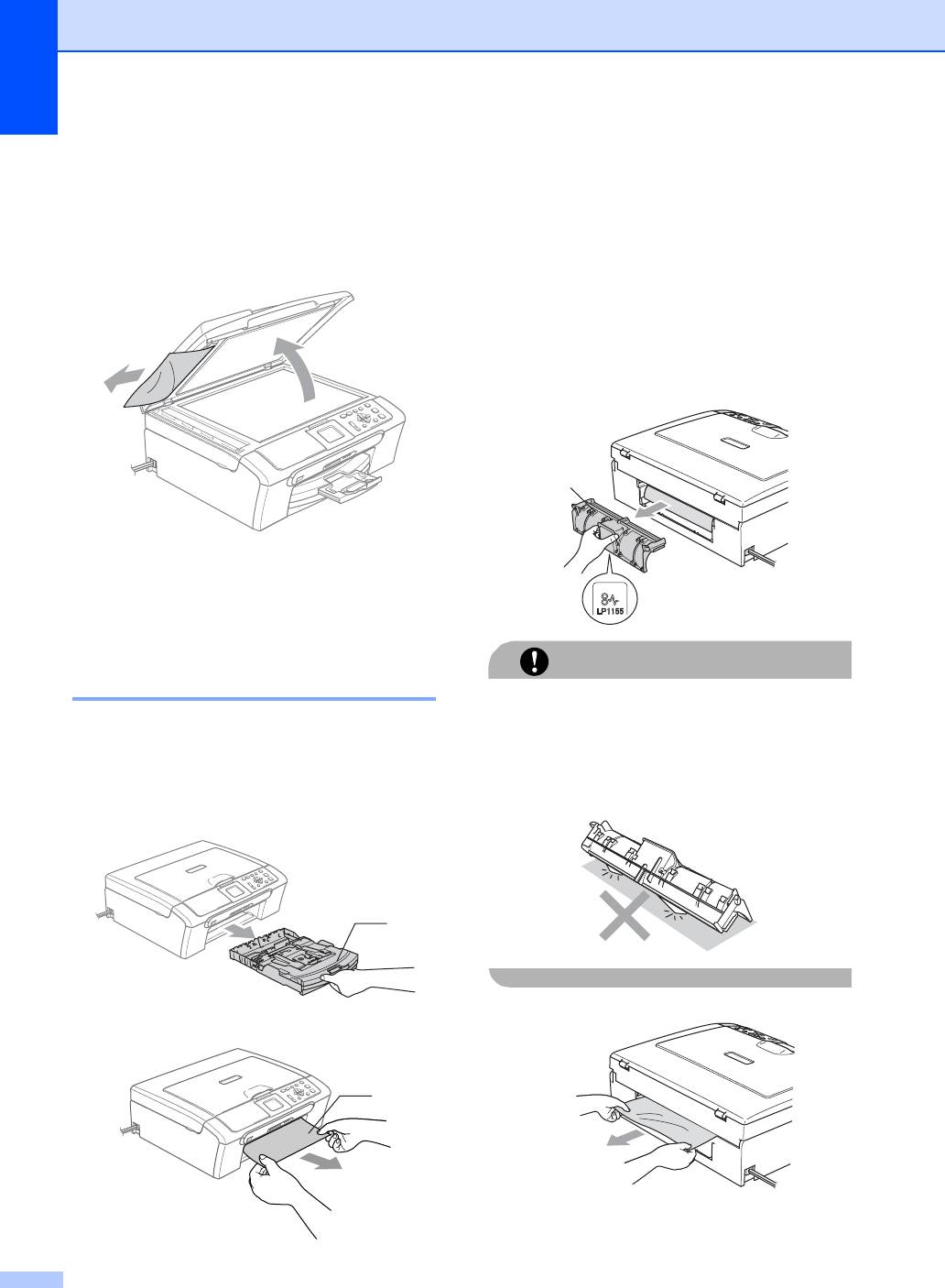 LP1155