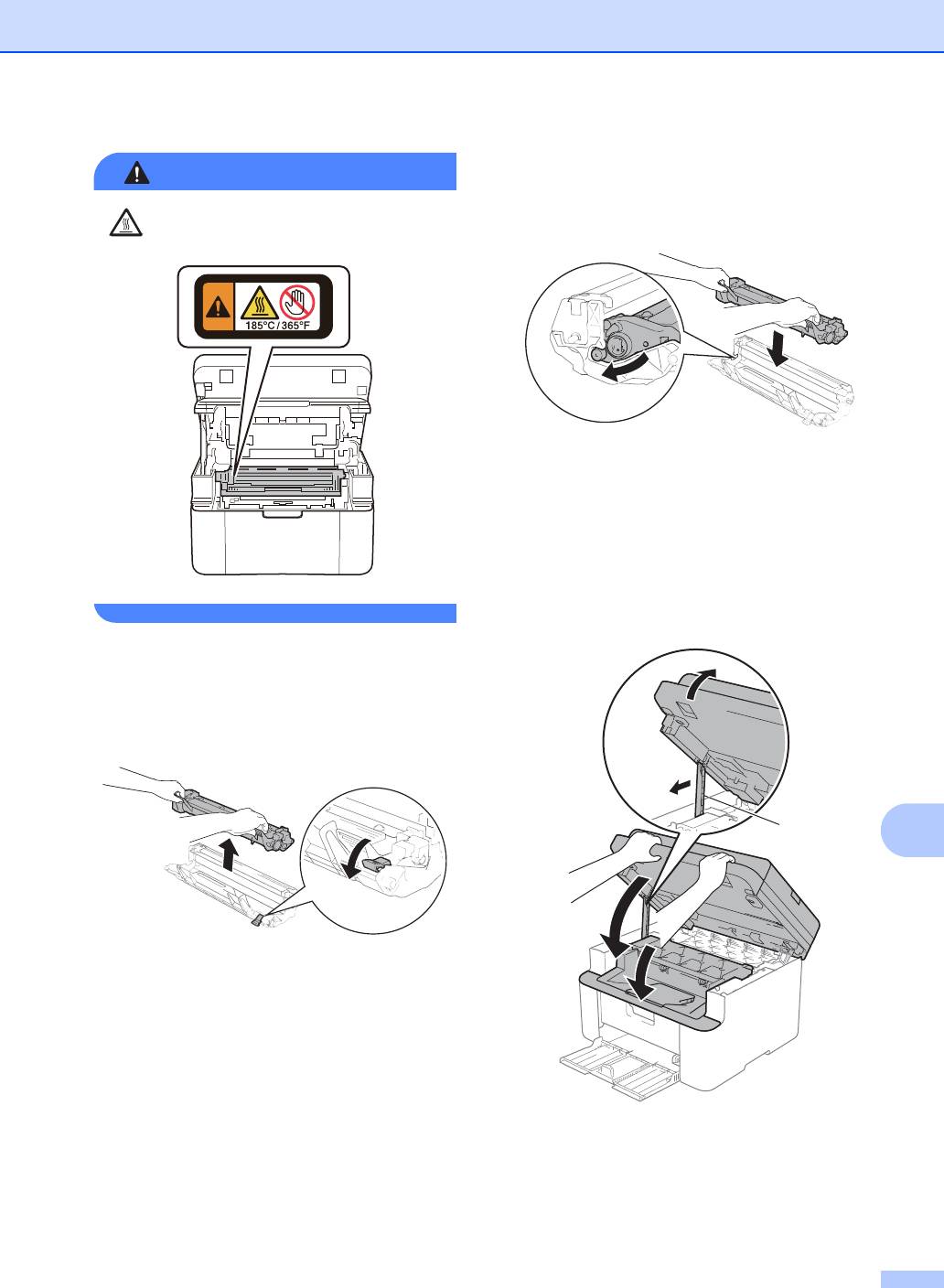 185°C / 365°F