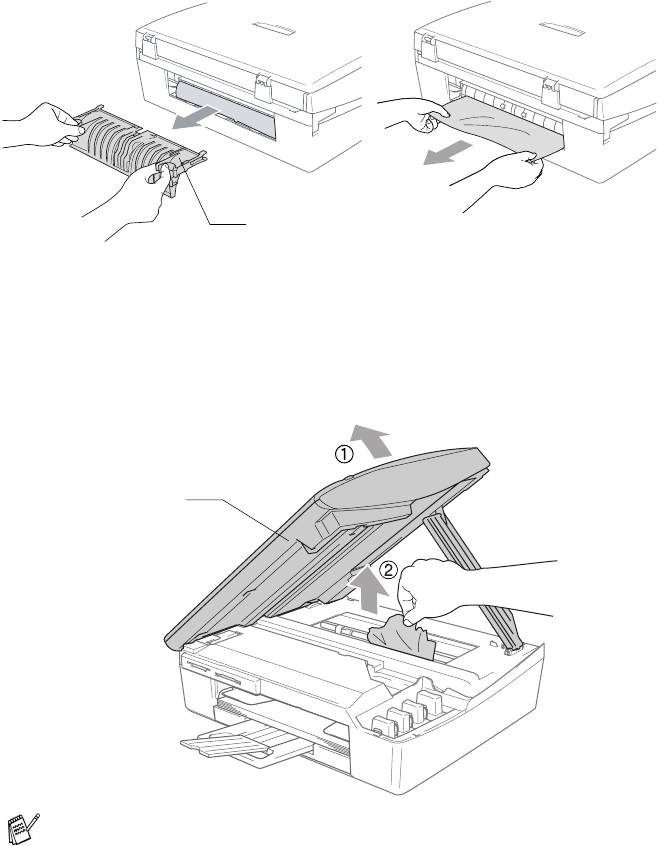 ①
②