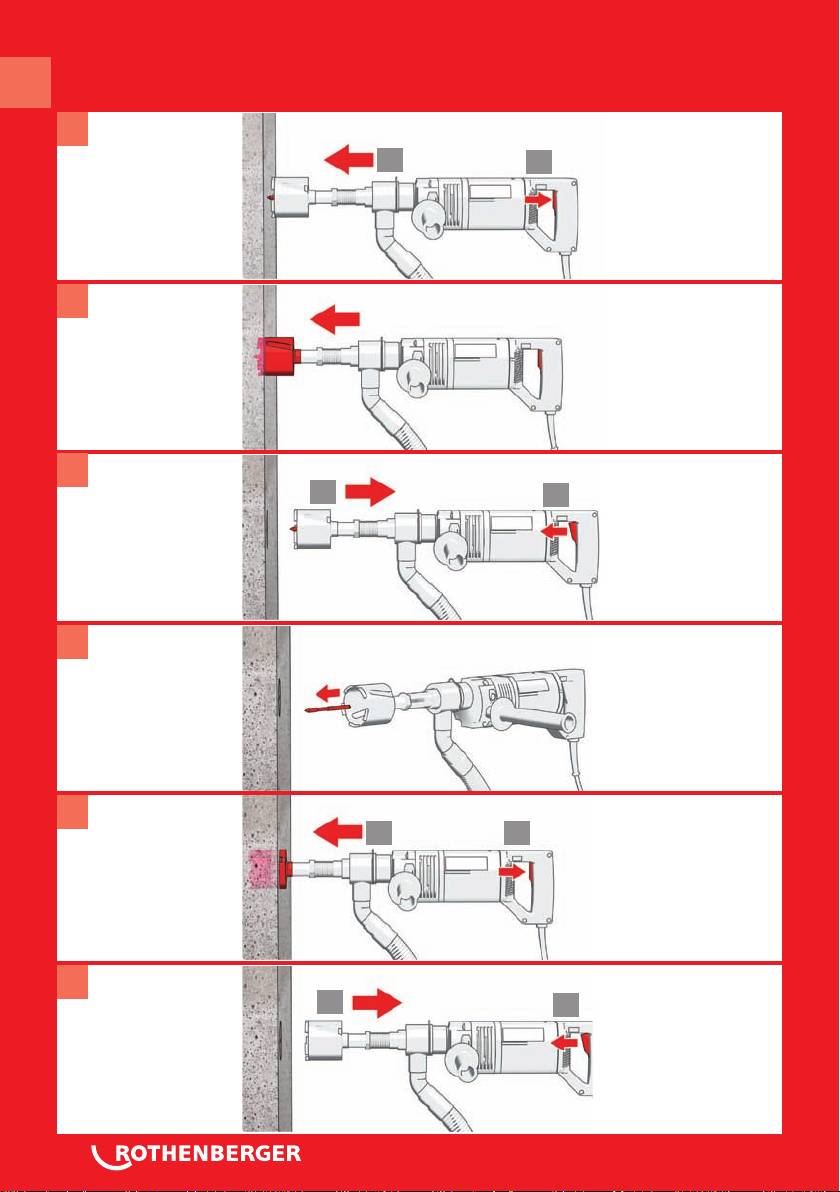 ROTHENBERGER