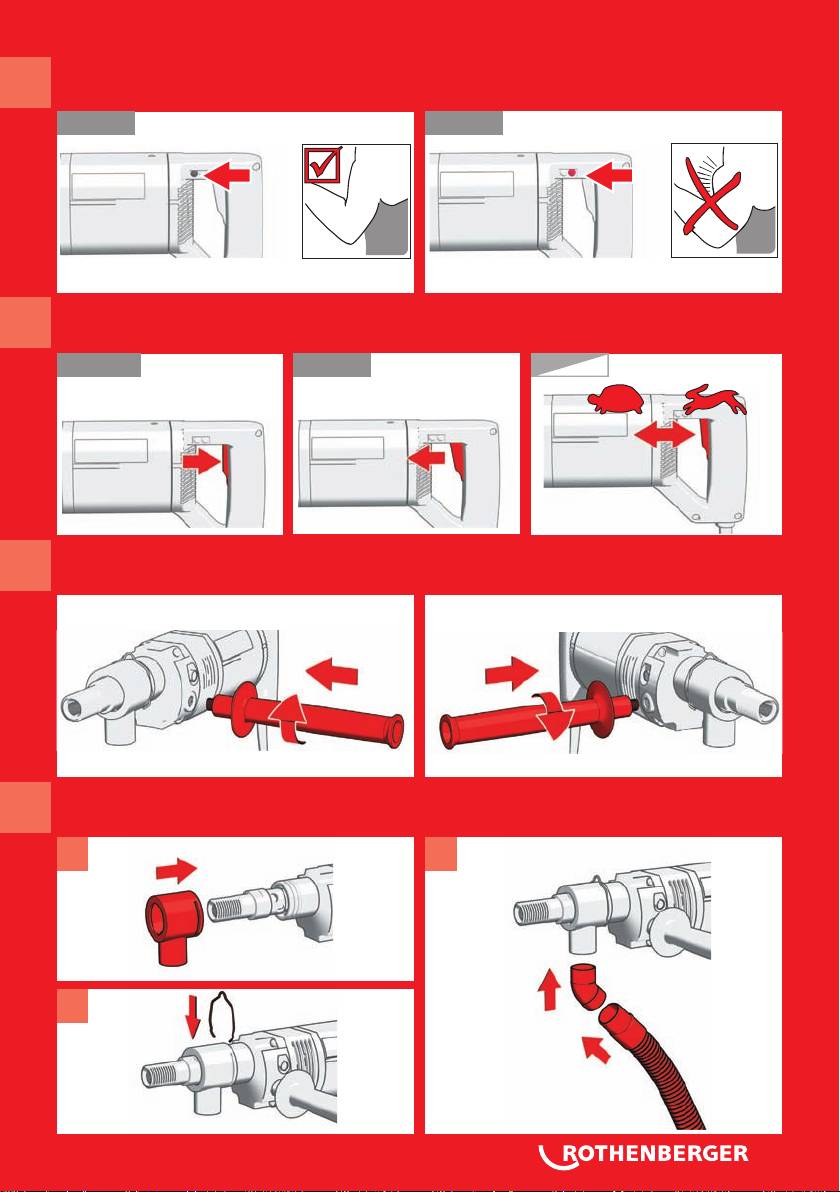 ROTHENBERGER