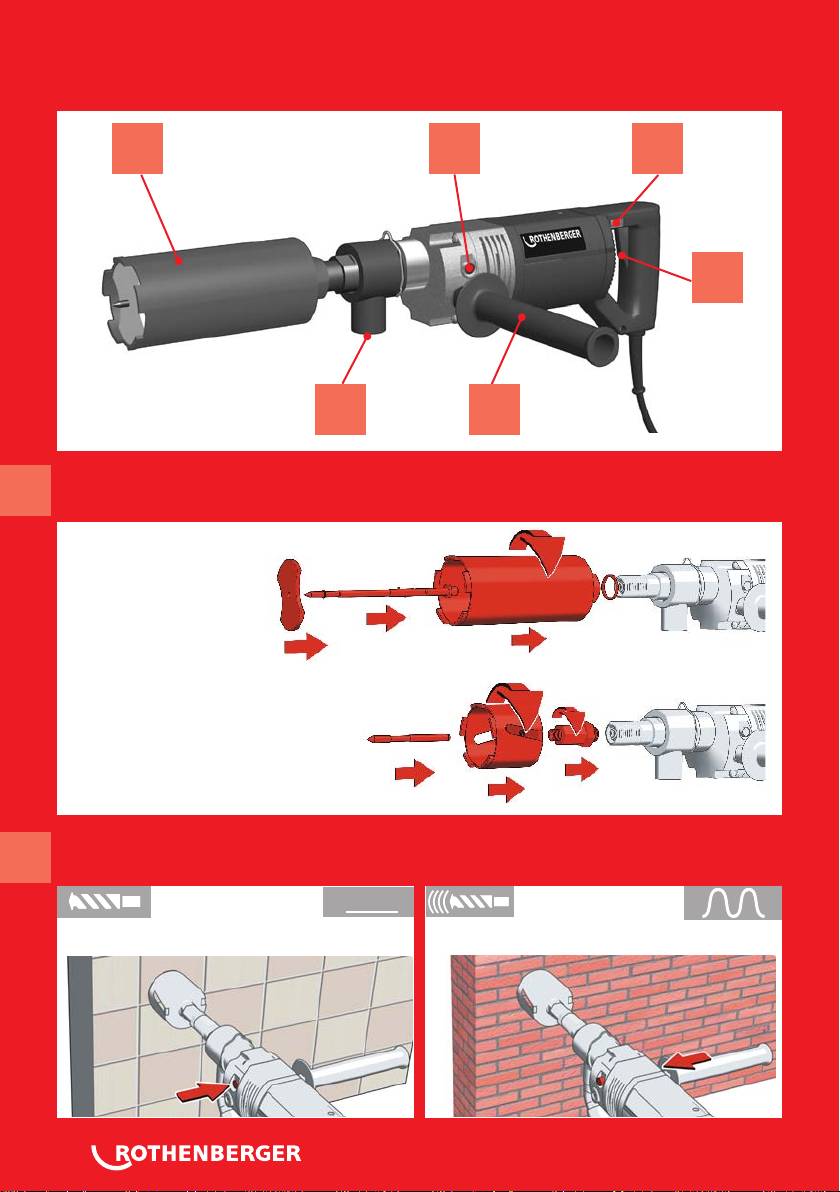 ROTHENBERGER

ROTHENBERGER