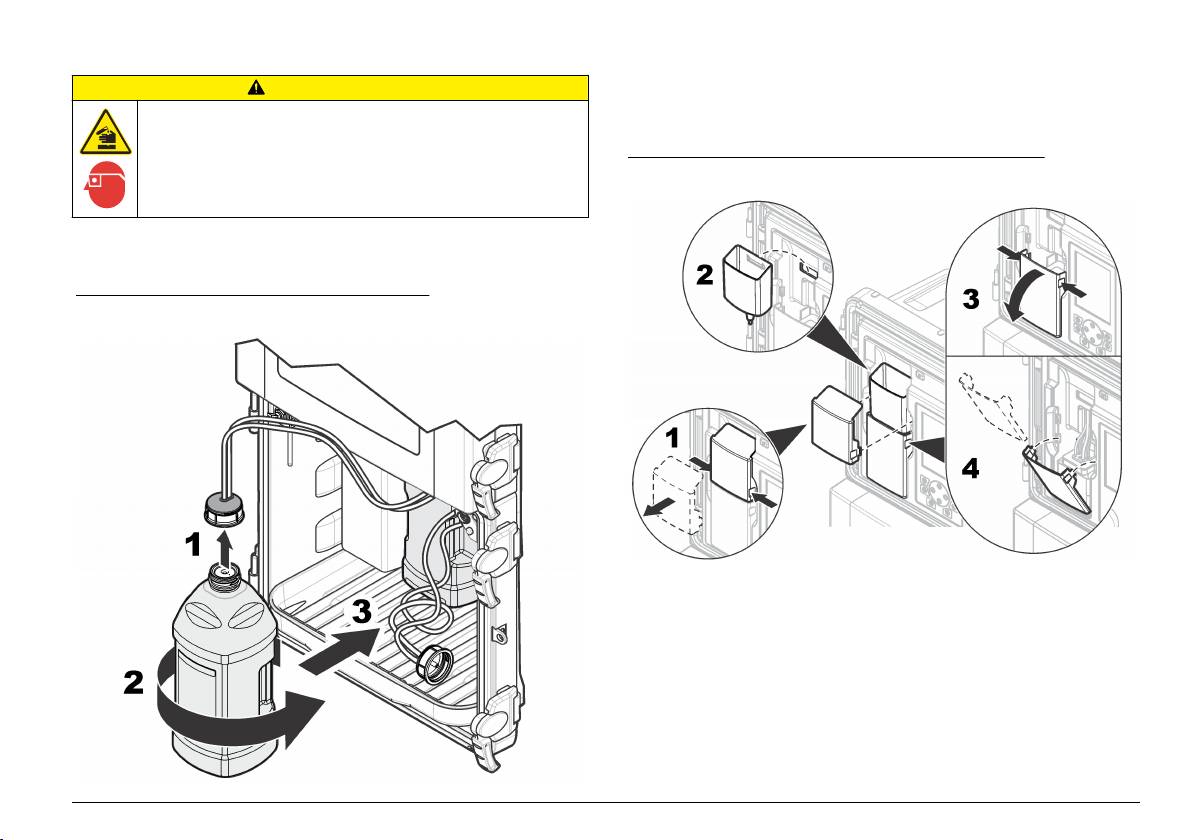 1

2

3

2

3

1

4