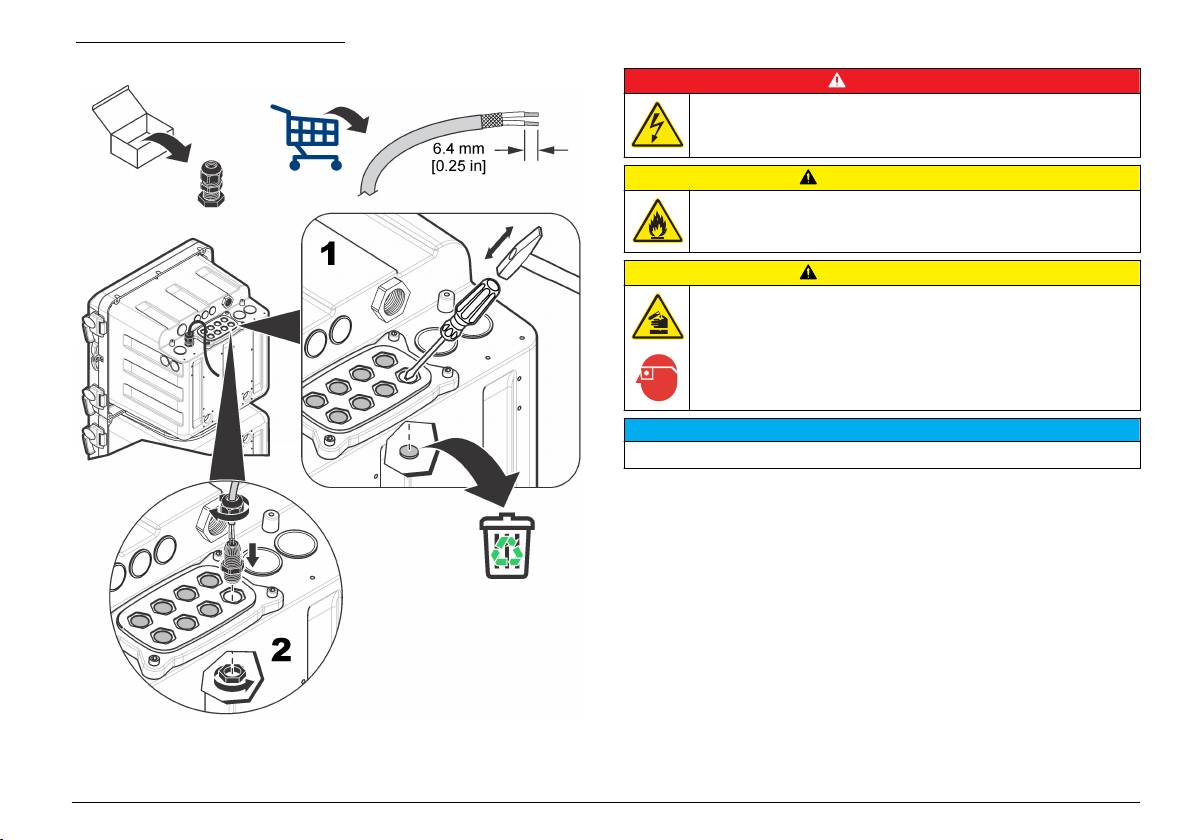 6.4 mm
[0.25 in]

1

2