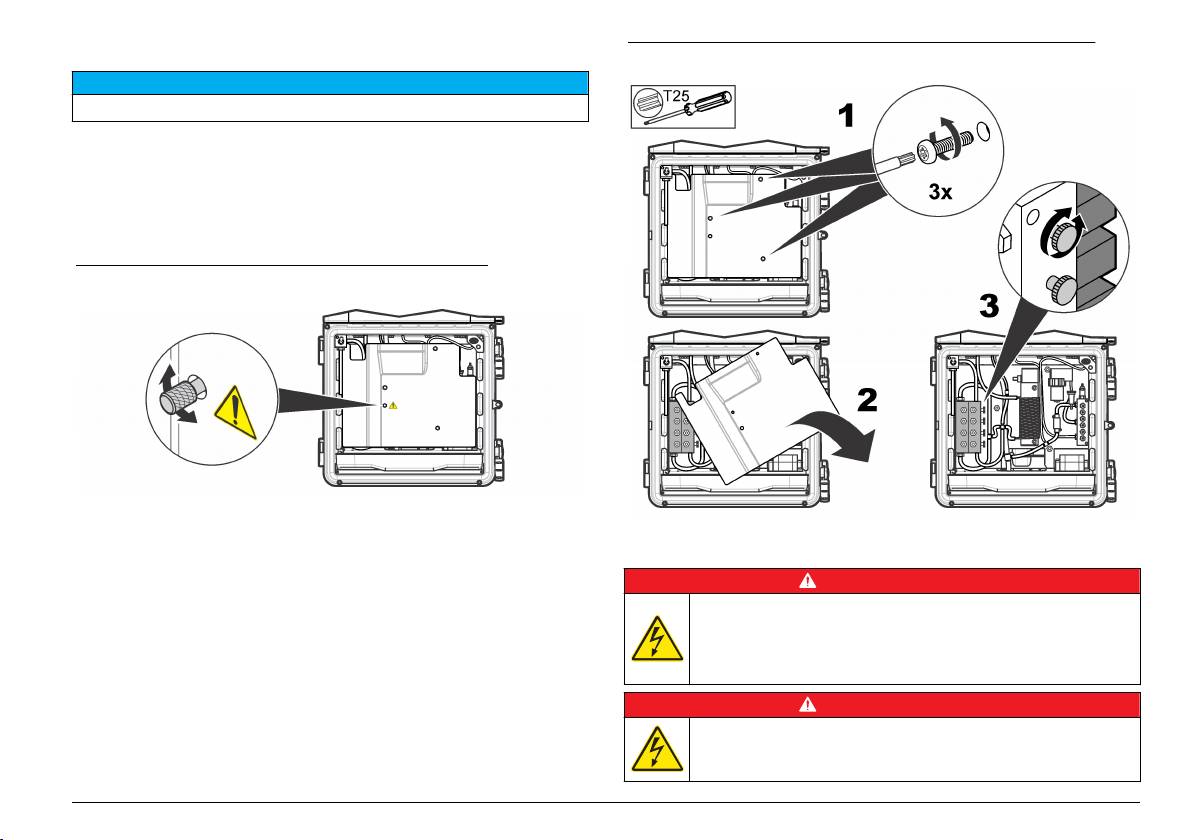 T25

1

3x

3

2