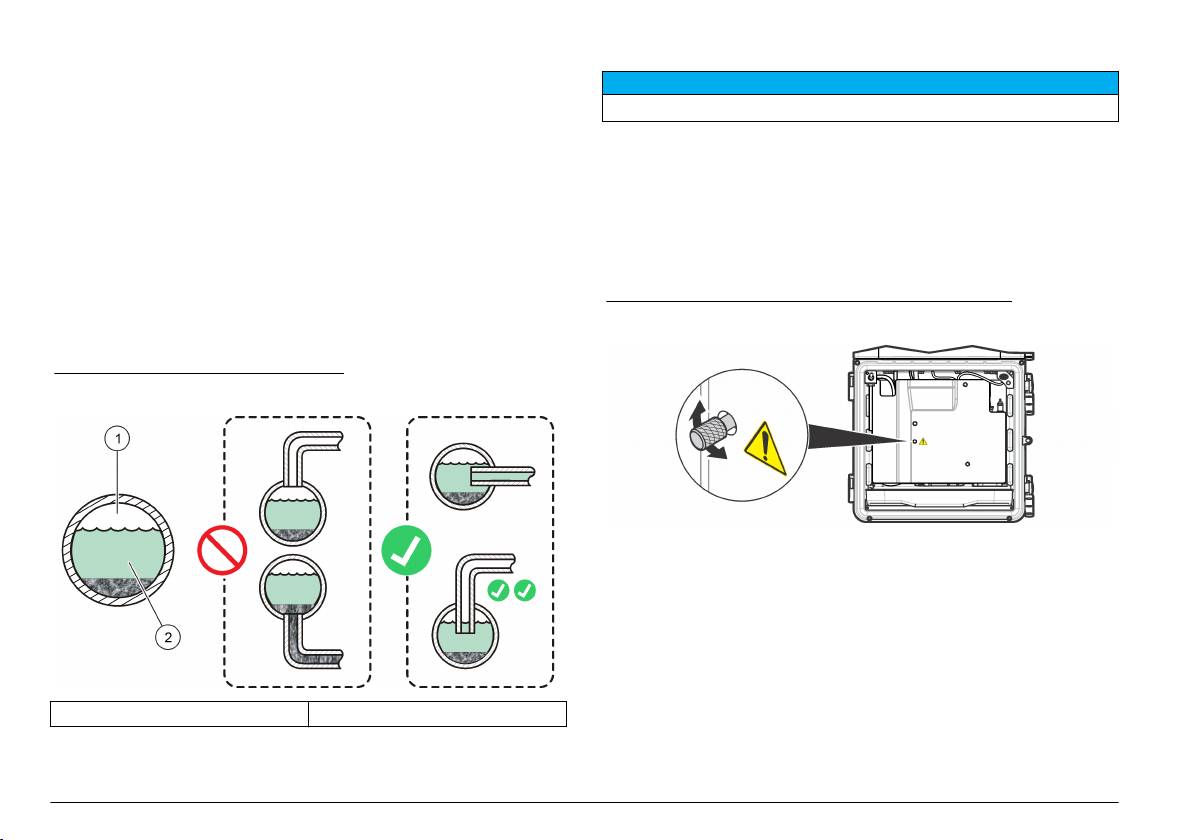 1

2