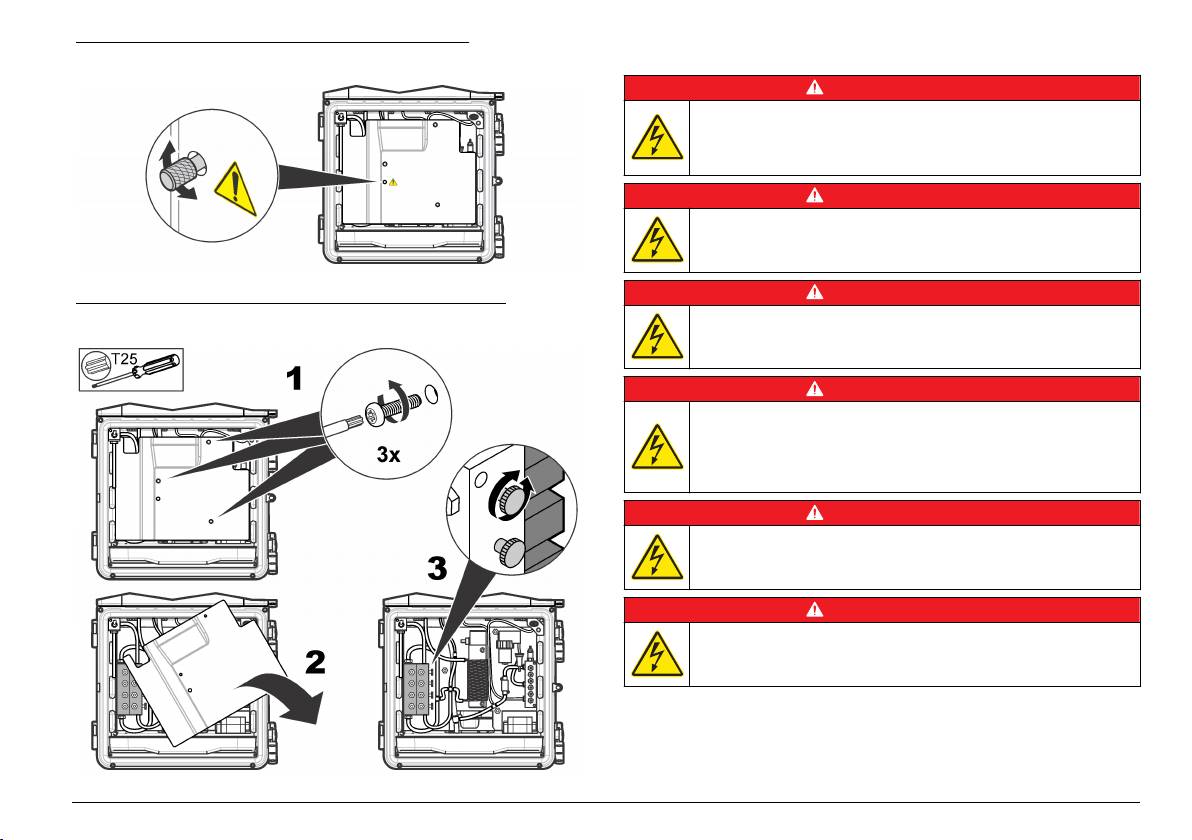 T25

1

3x

3

2