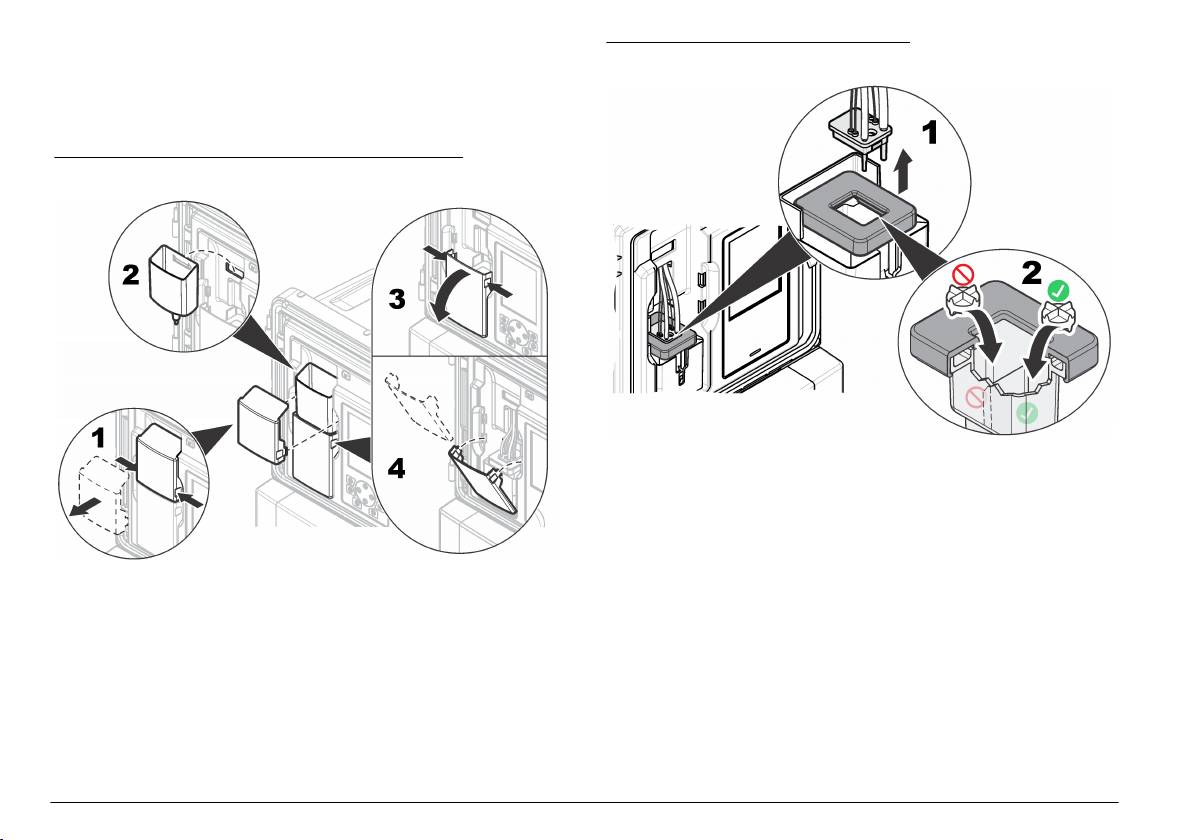 2

3

1

4

1

2