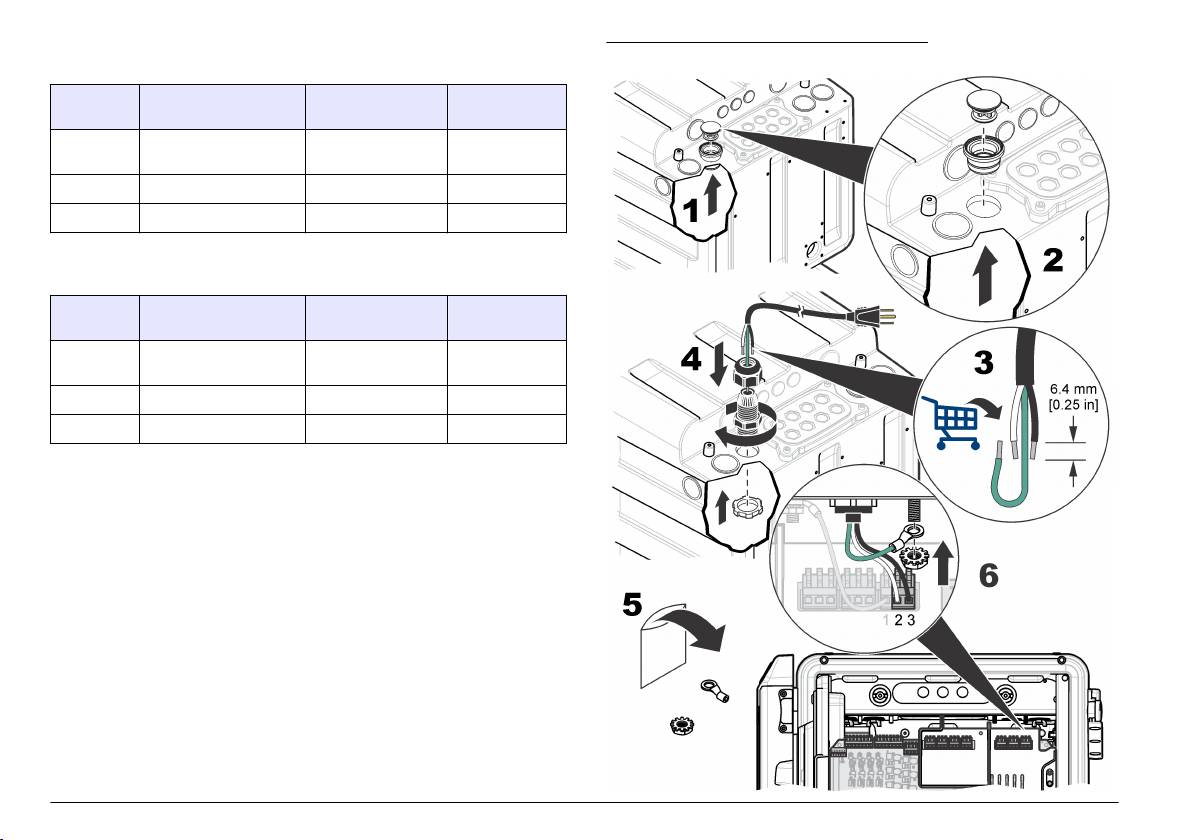 1

2

4

3

6.4 mm
[0.25 in]

6

5

1 2 3