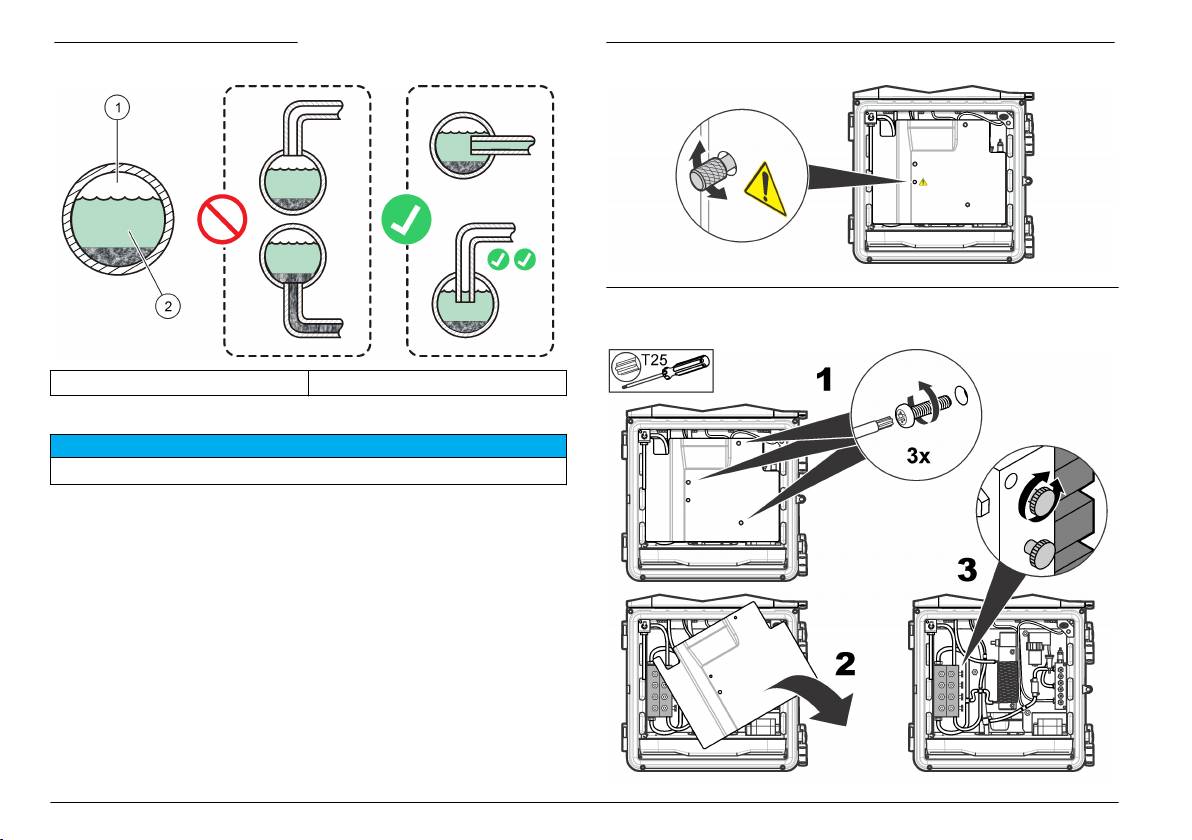 1

2

T25

1

3x

3

2