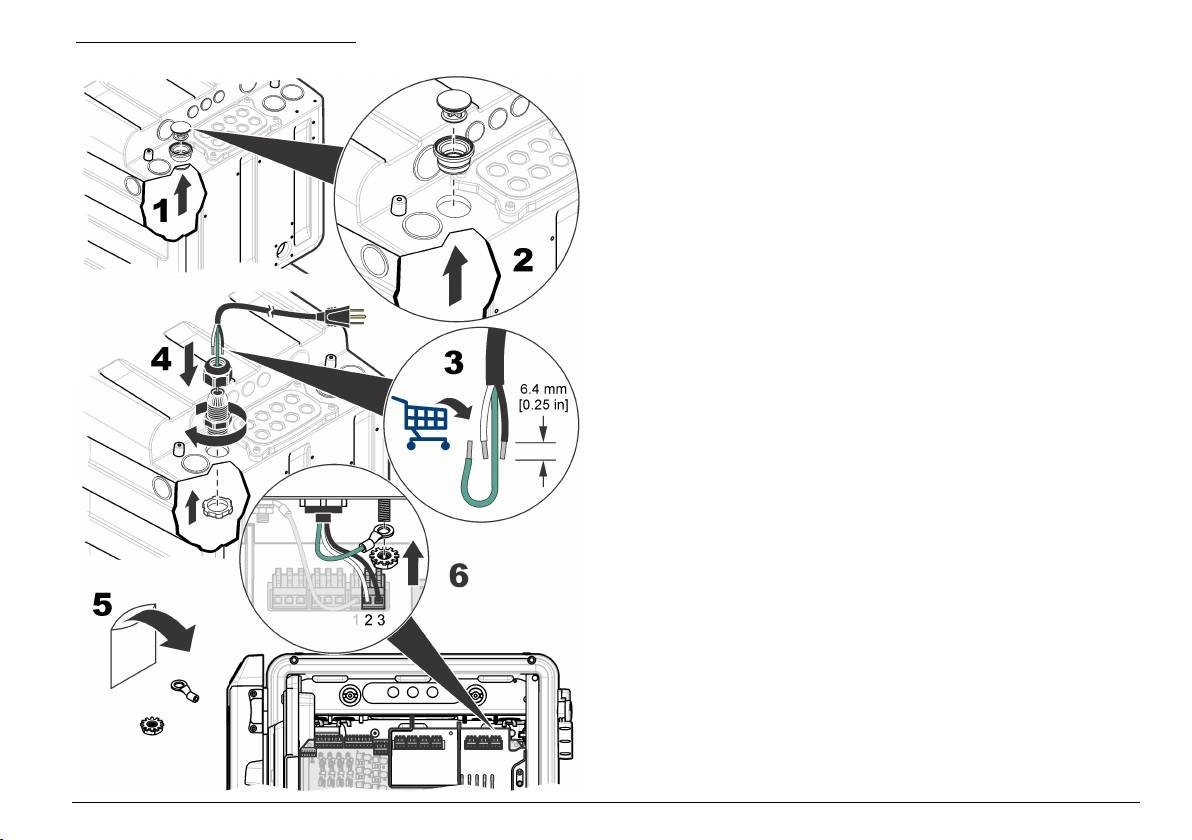 1

2

4

3

6.4 mm
[0.25 in]

6

5

1 2 3