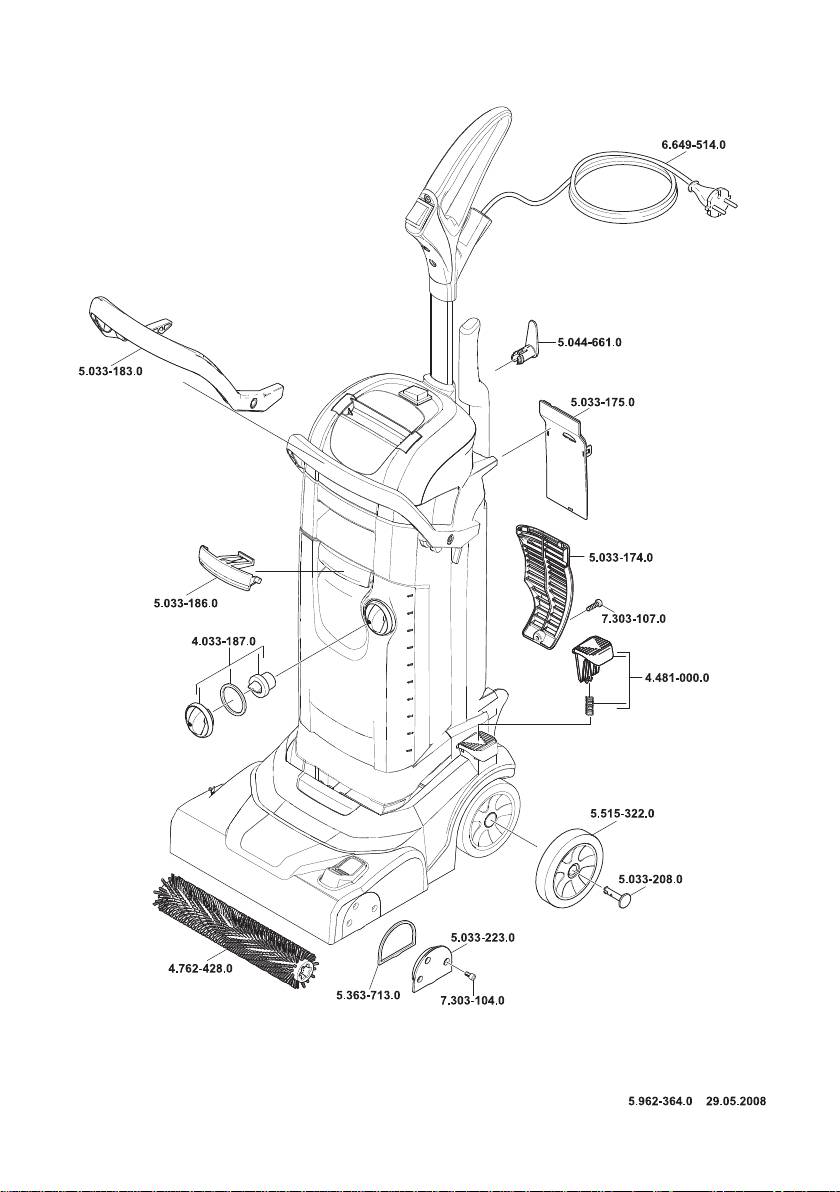 6.649-514.0

5.044-661.0

5.033-183.0

5.033-175.0

5.033-174.0

5.033-186.0

7.303-107.0

4.033-187.0

4.481-000.0

5.515-322.0

5.033-208.0

5.033-223.0

4.762-428.0

5.363-713.0

7.303-104.0

5.962-364.0 29.05.2008