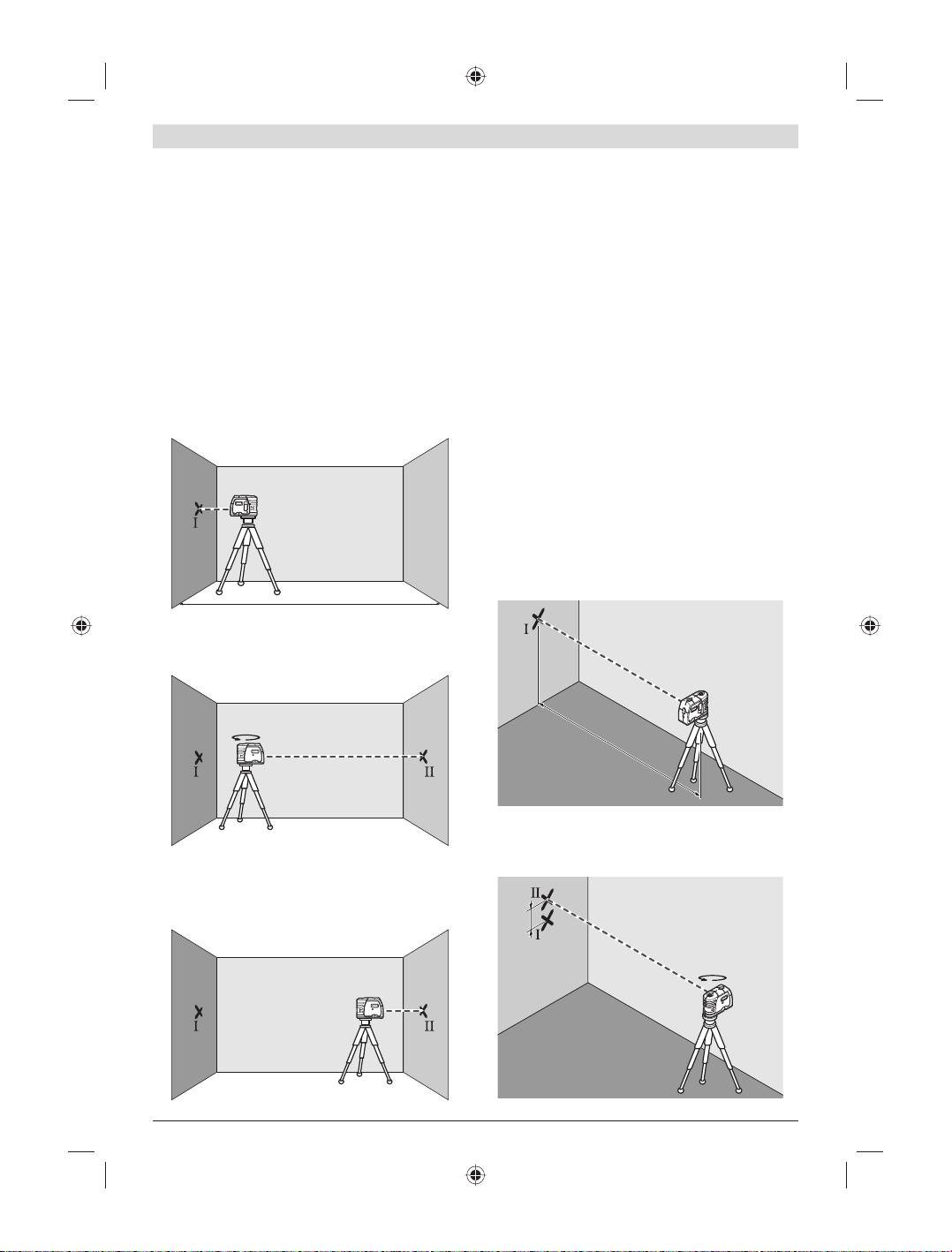 I

I

II

I

II

I

II

I