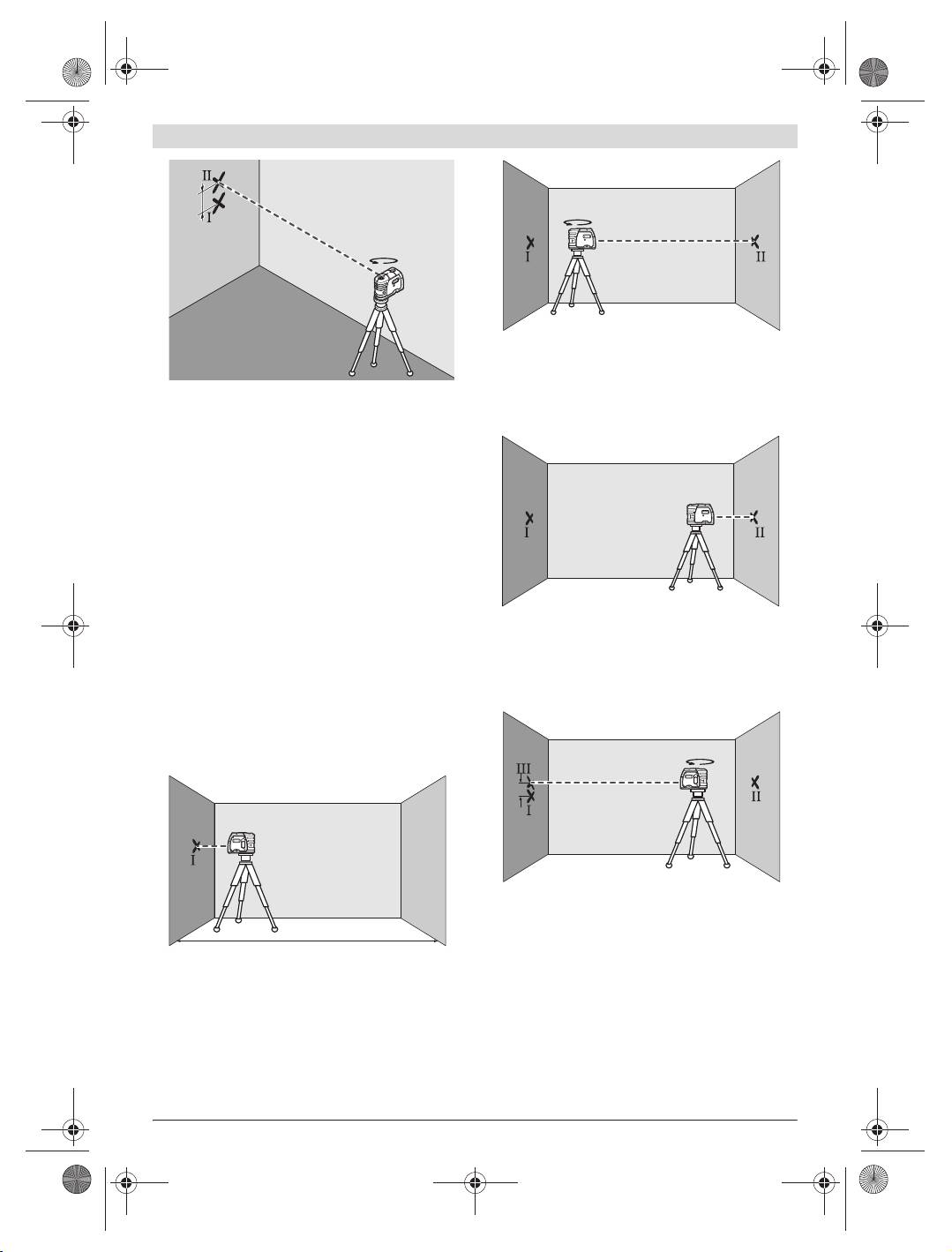 II
I

I
II

I
II

I

III
I
II