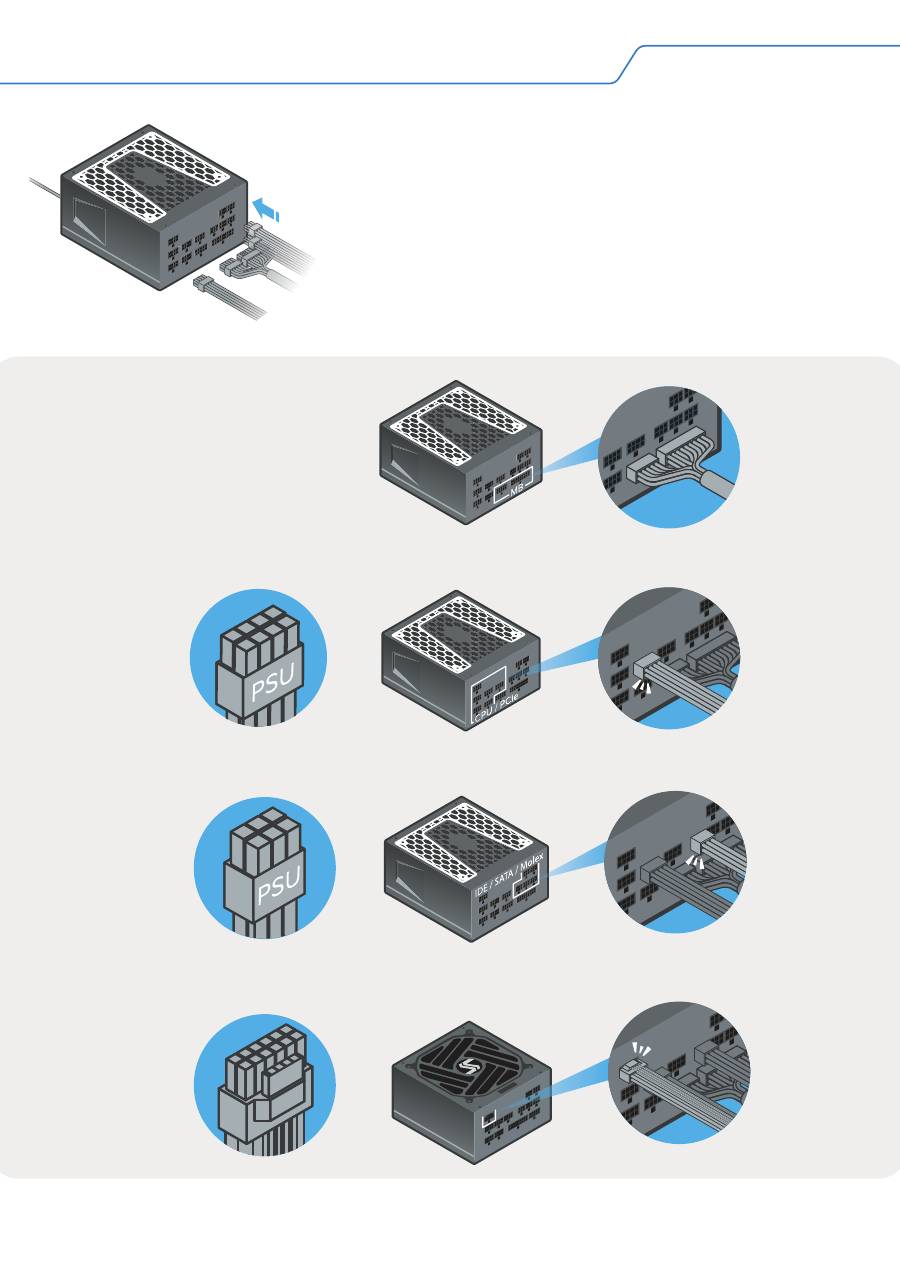 MB

PSU

CPU / PCIe

PSU

IDE / SATA / Molex