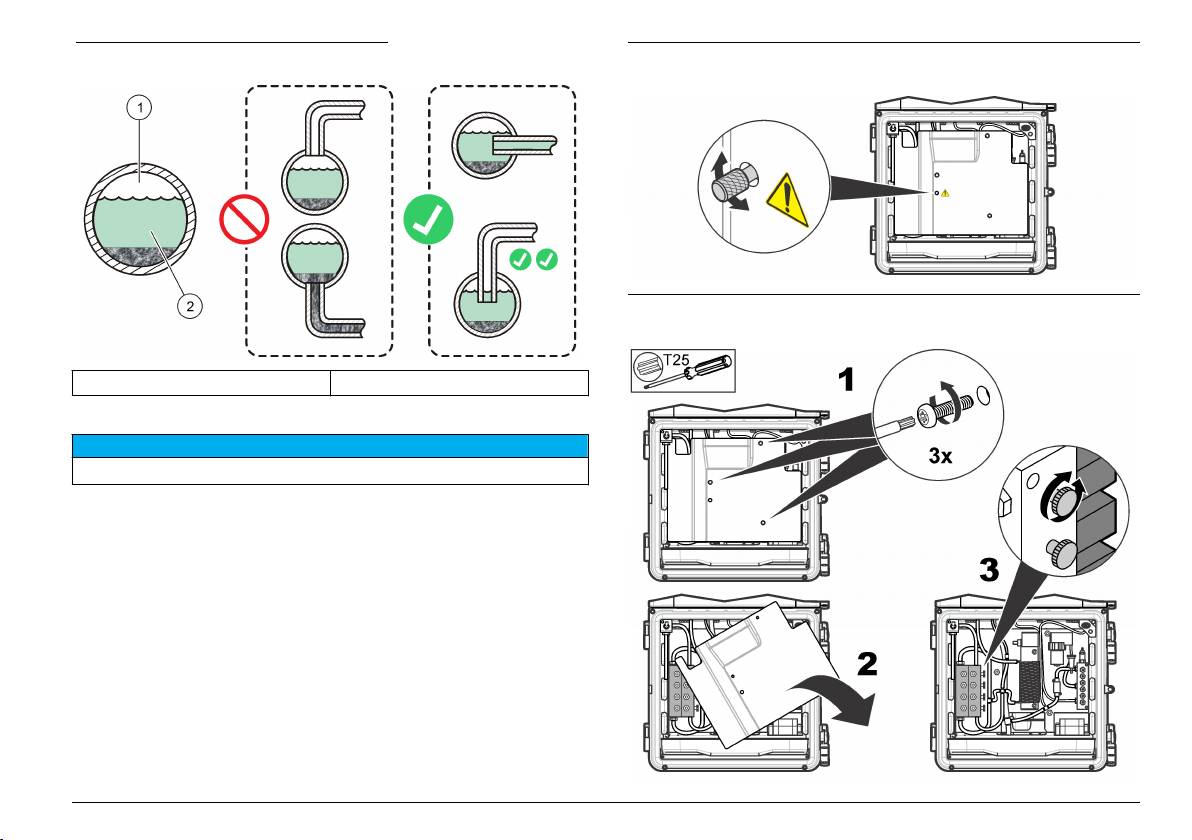 1

2

T25

1

3x

3

2