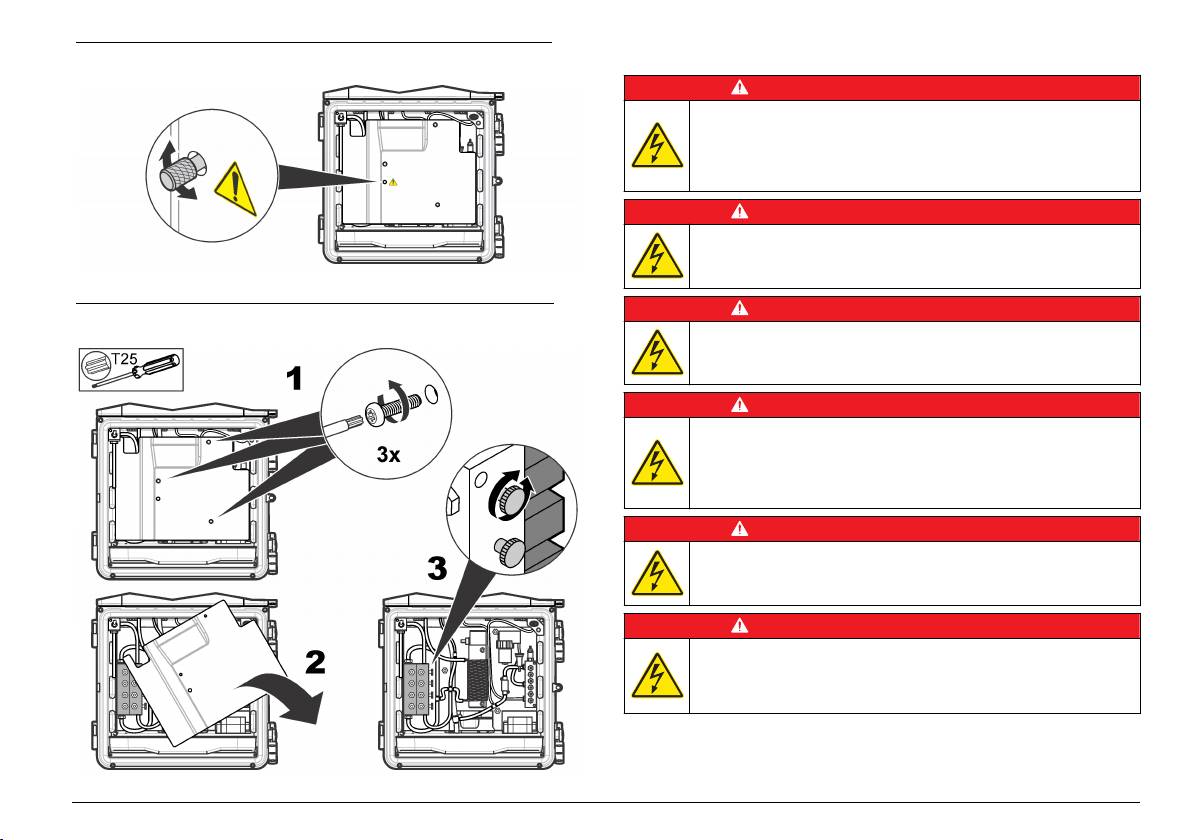 T25

1

3x

3

2