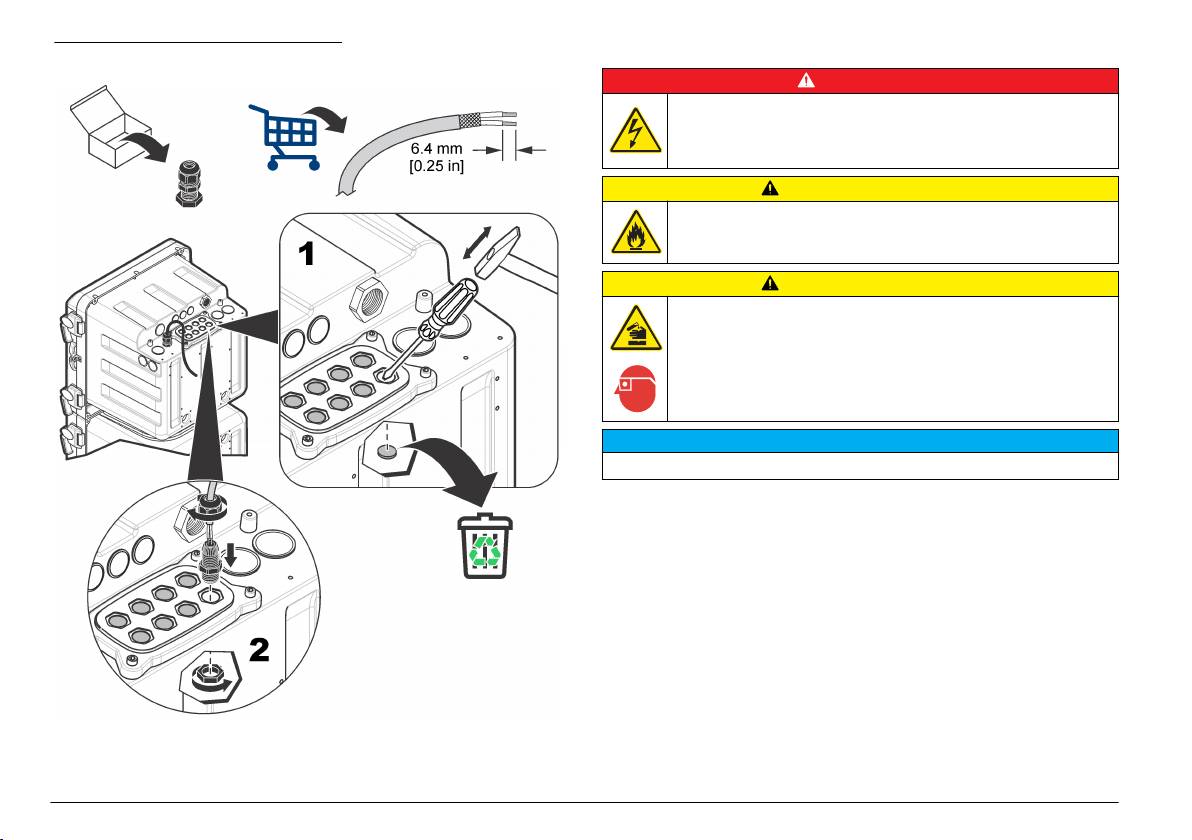 6.4 mm
[0.25 in]

1

2