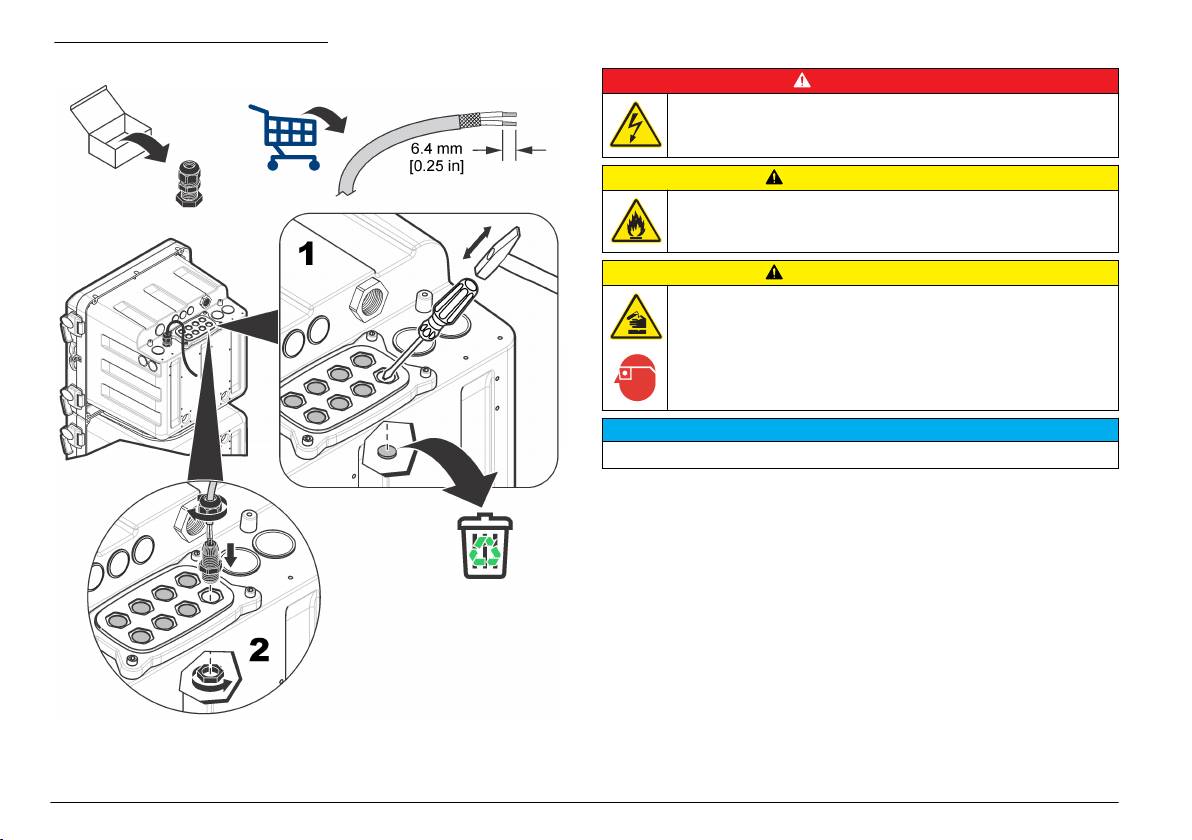 6.4 mm
[0.25 in]

1

2