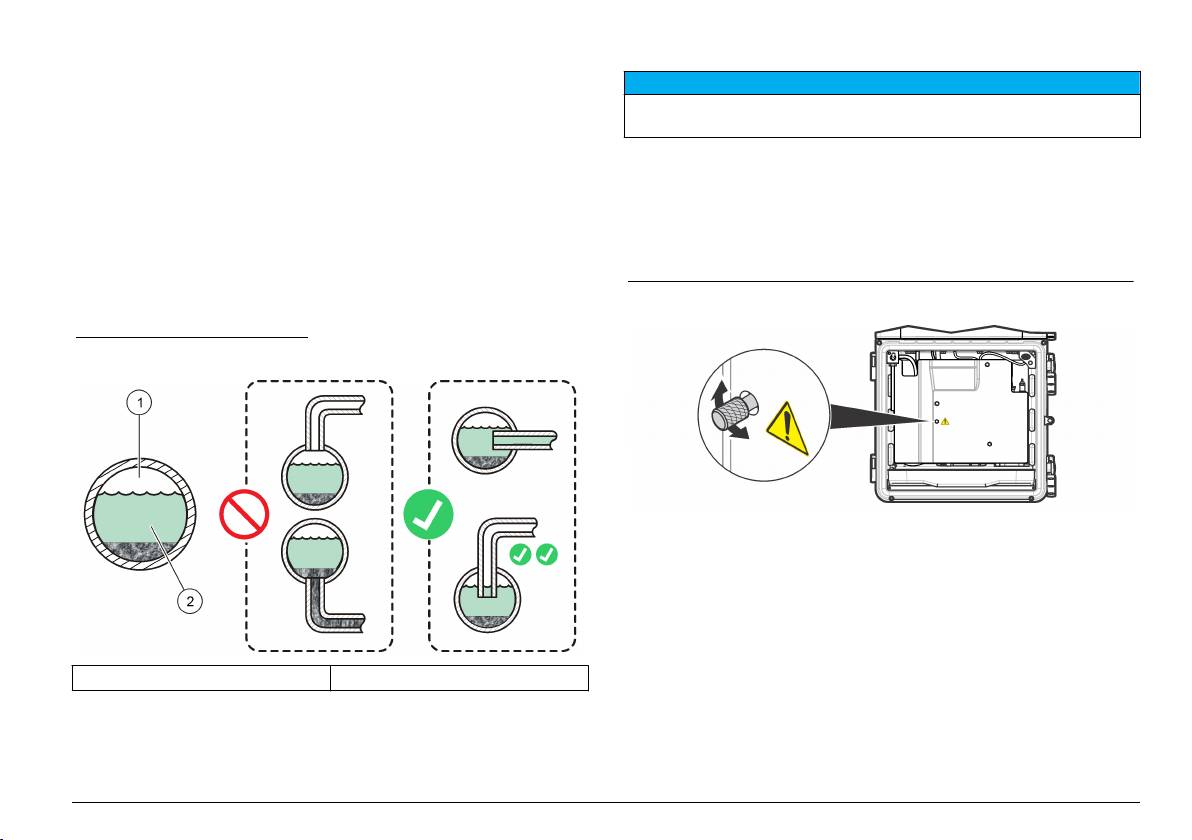 1

2