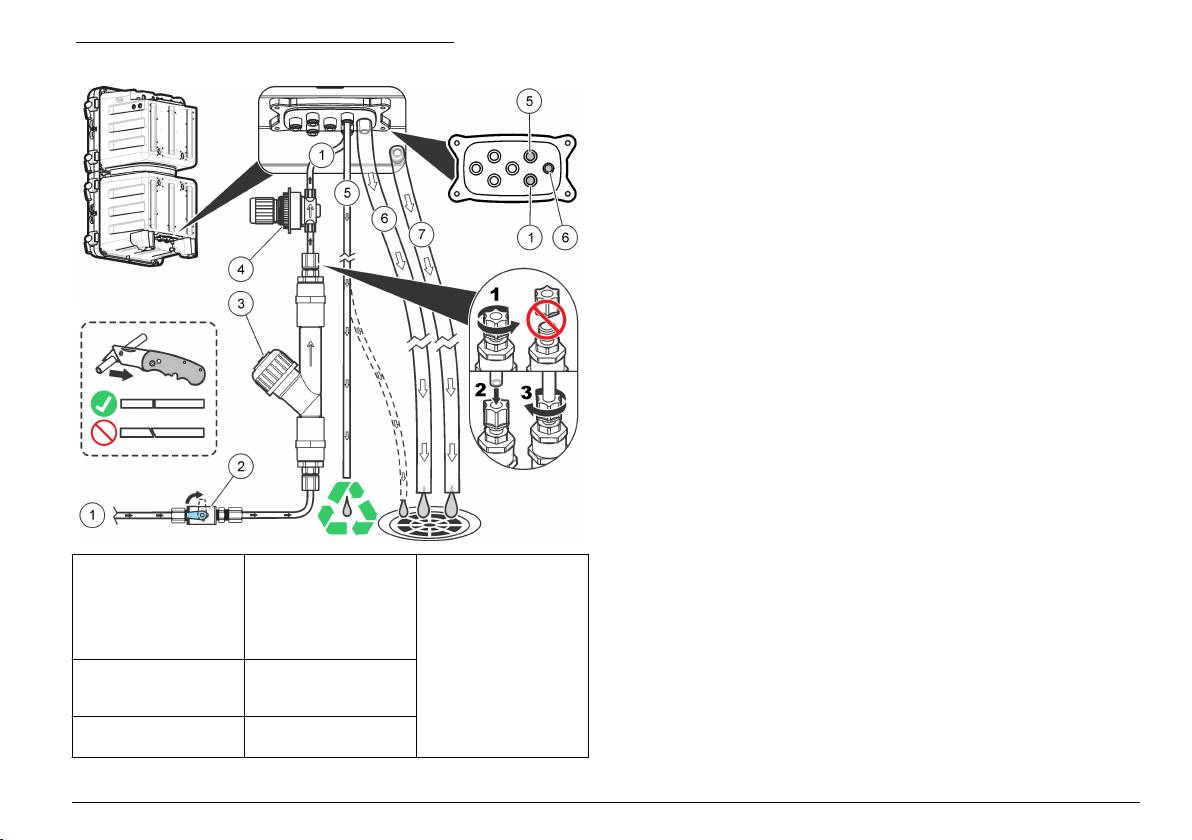 1
5
6
7
5
1
6
4
3
1
2
3
2
1