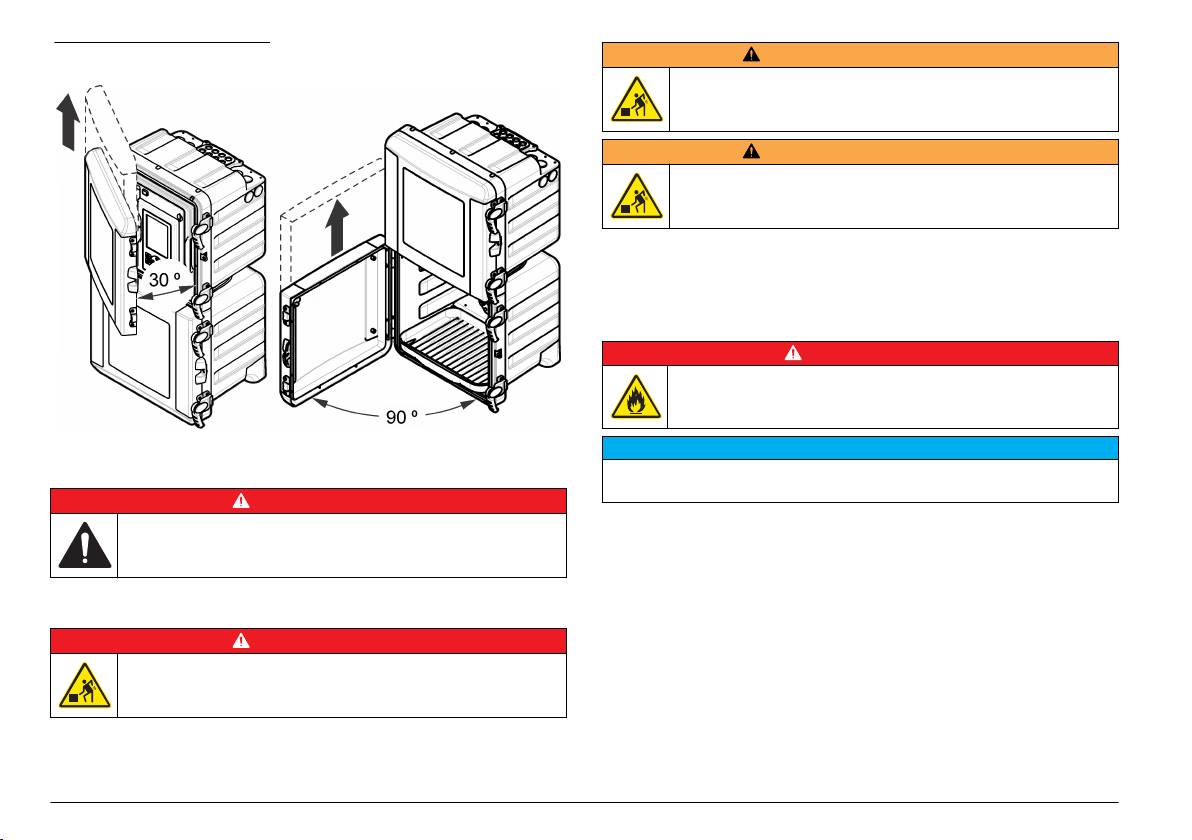 30 º

90 º