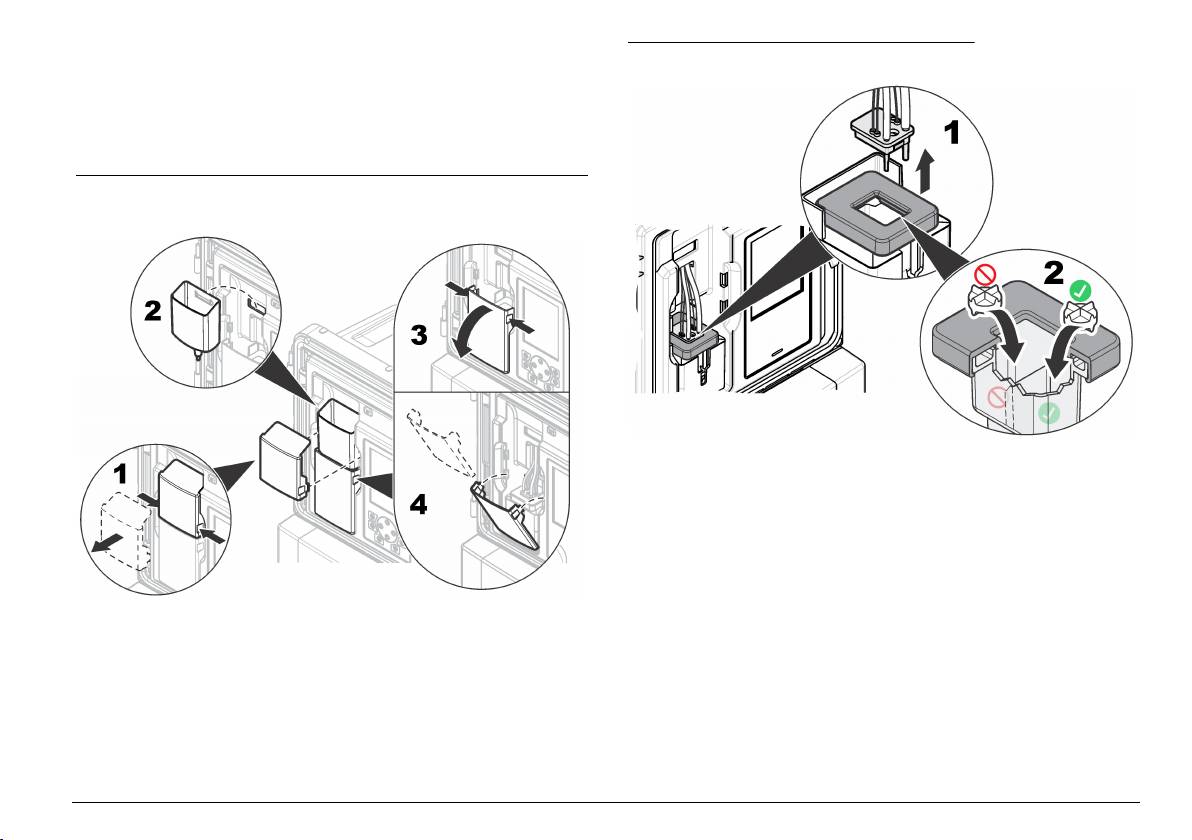 2
3
1
4
1
2